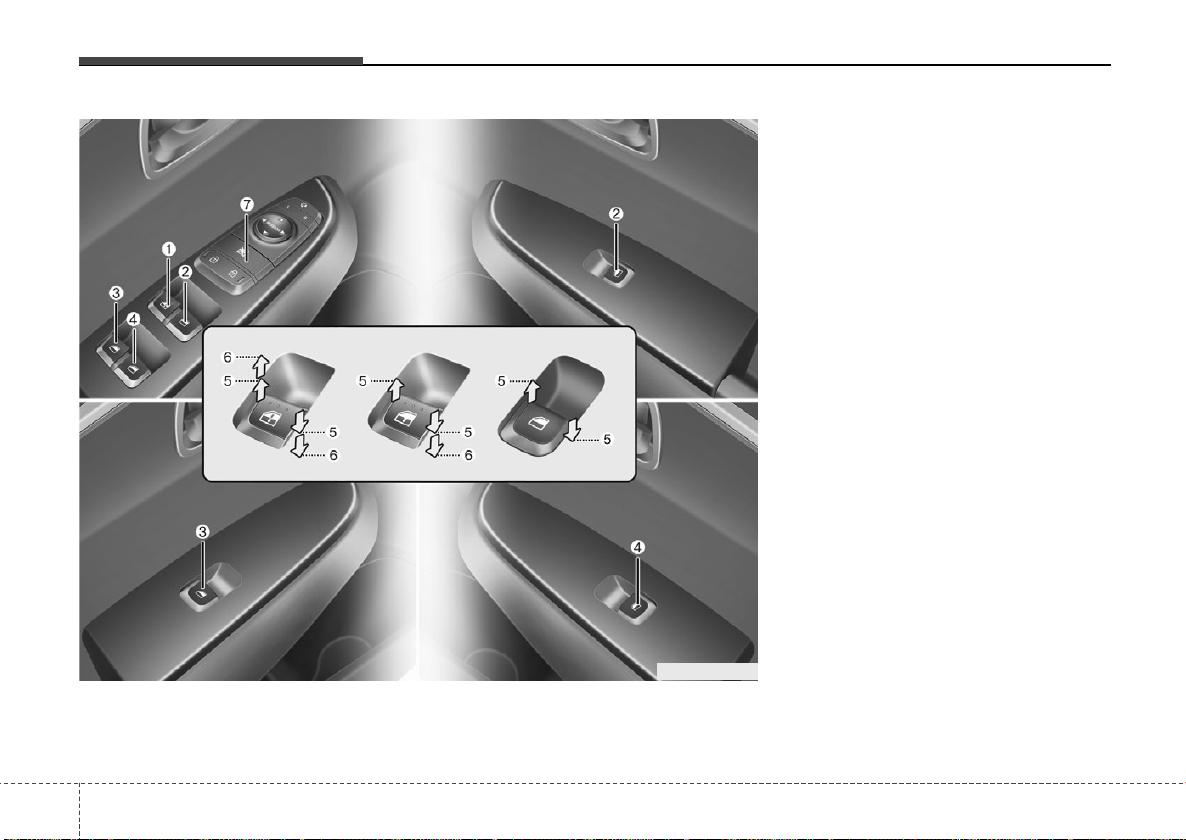 7
1
2
3
4
2
6
5
5
6
5
5
6
5
5
3
4