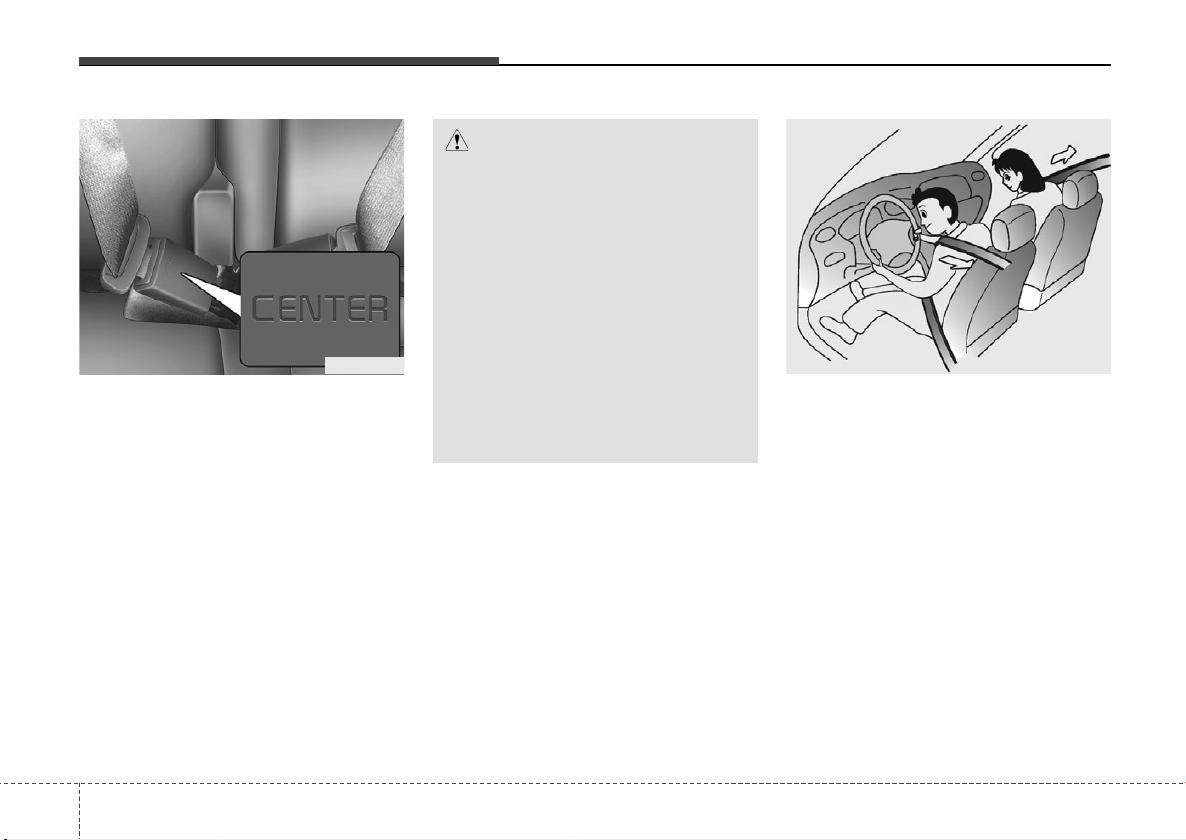 CENTER