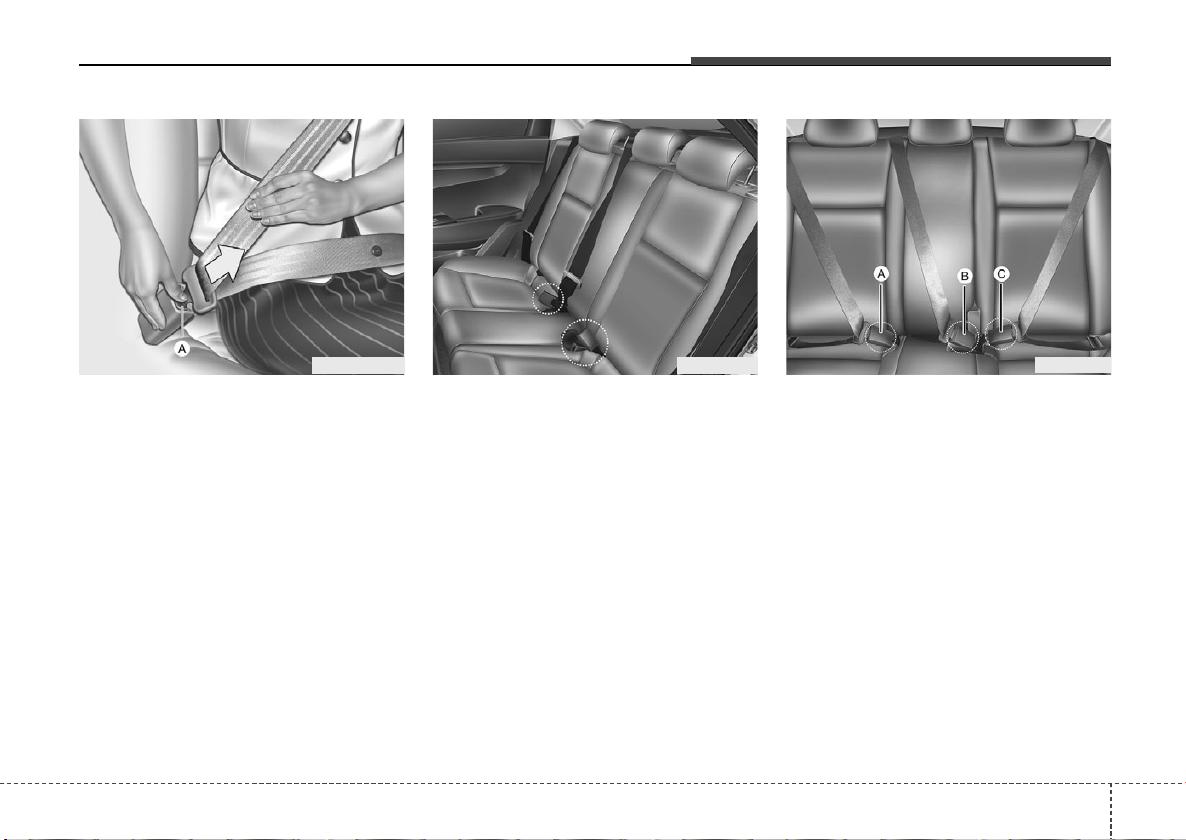 A

A

B

C