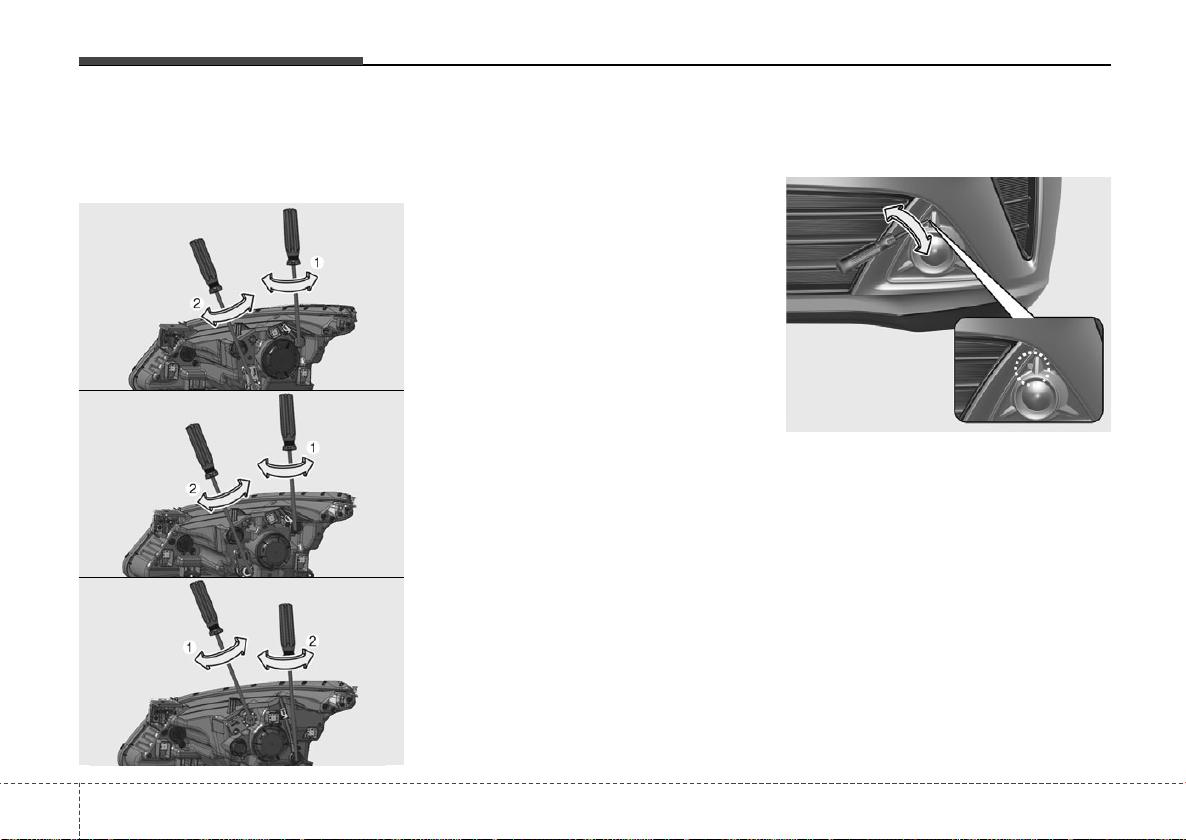 1
2
1
2
1
2