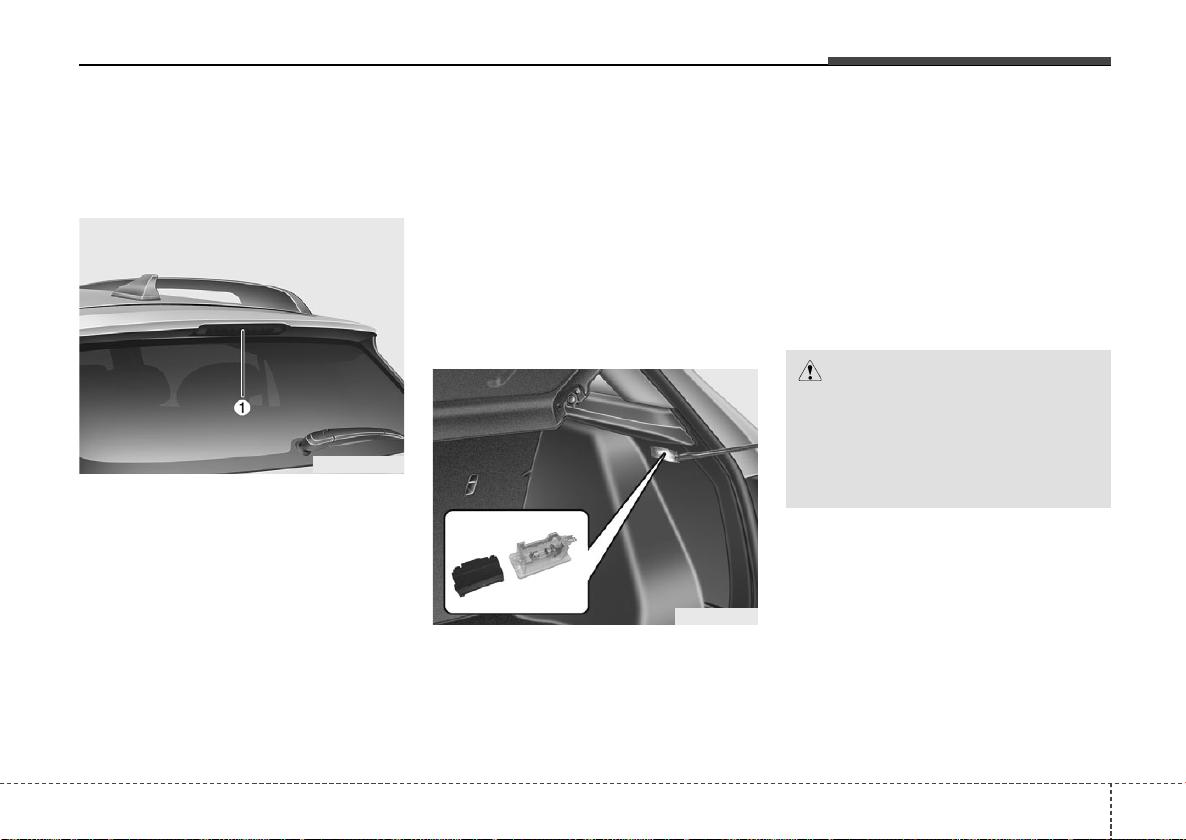 1