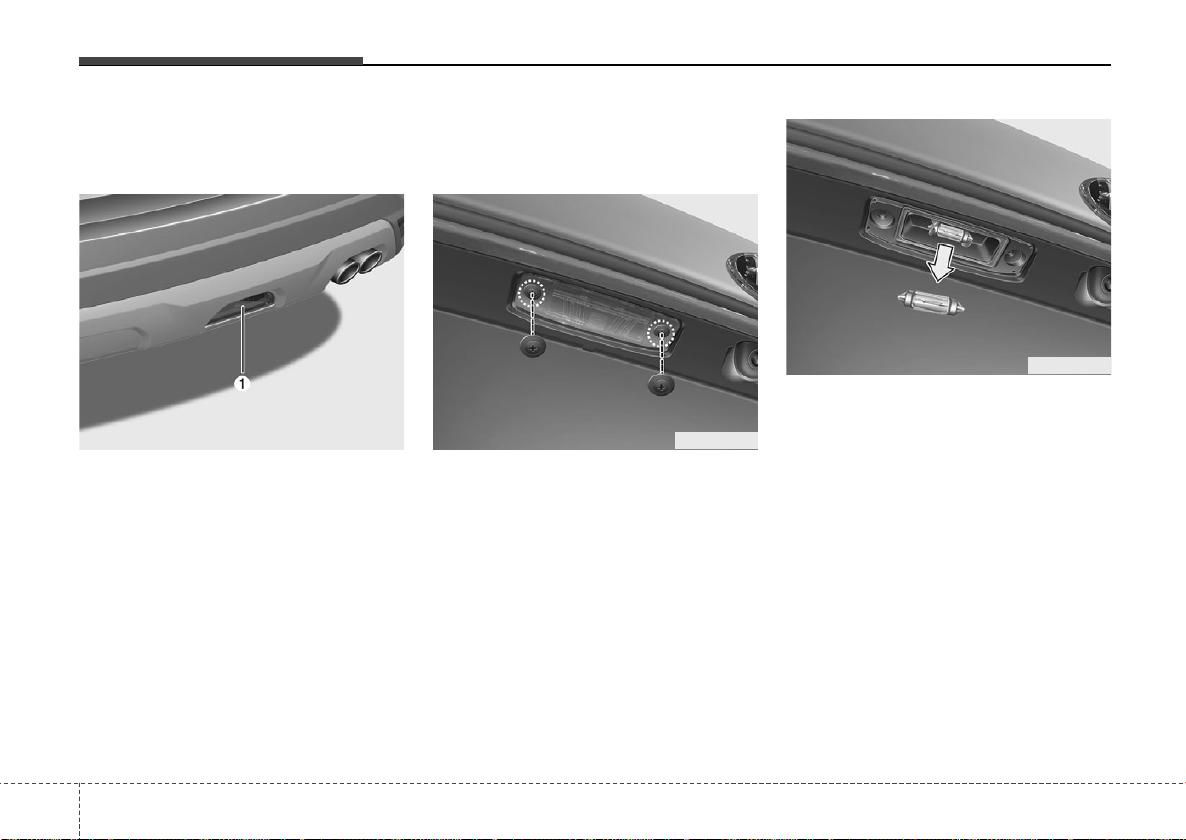 1