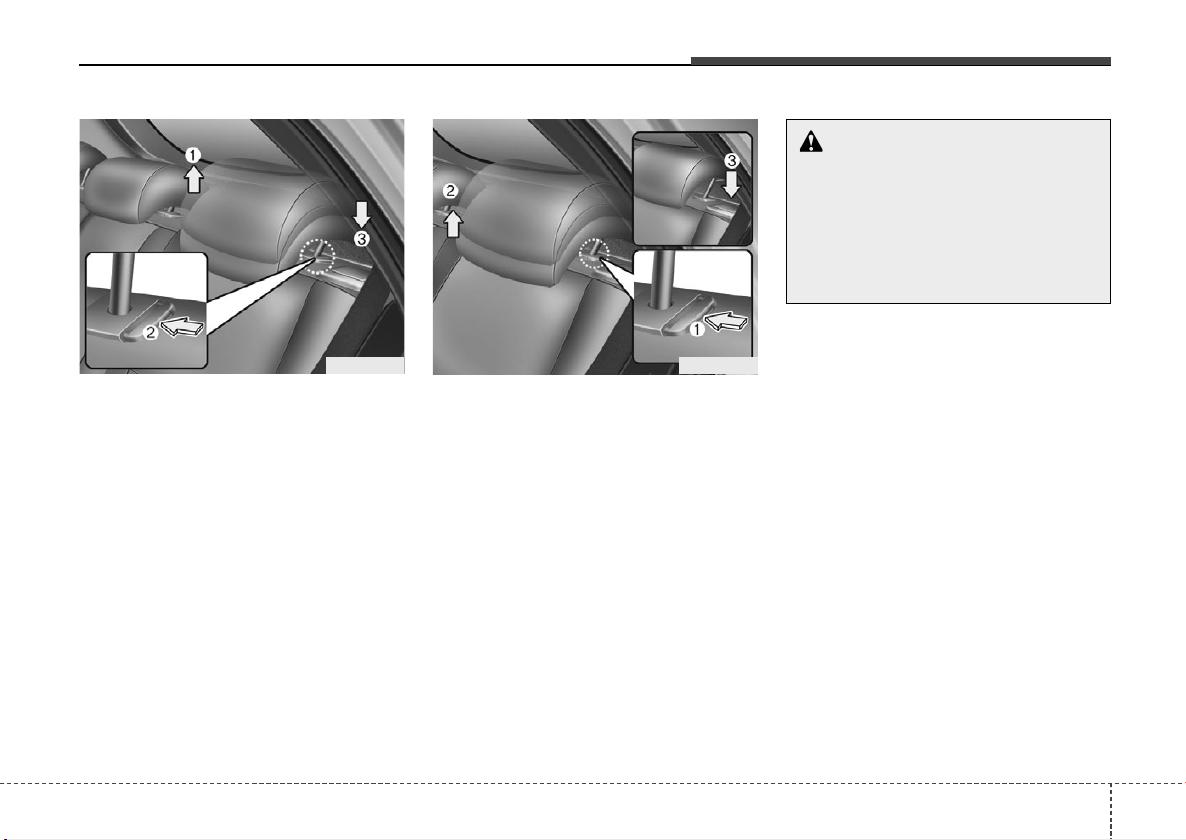 1

3

2

2

3

1