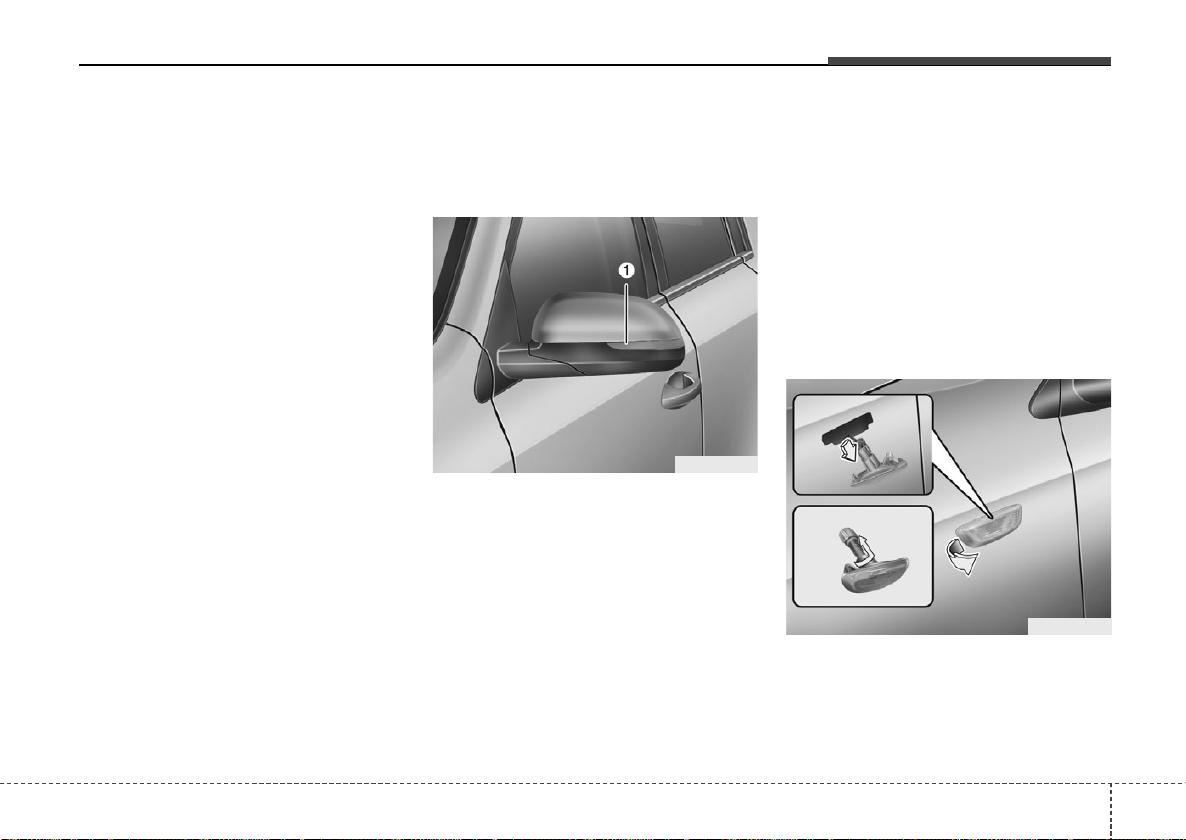 1