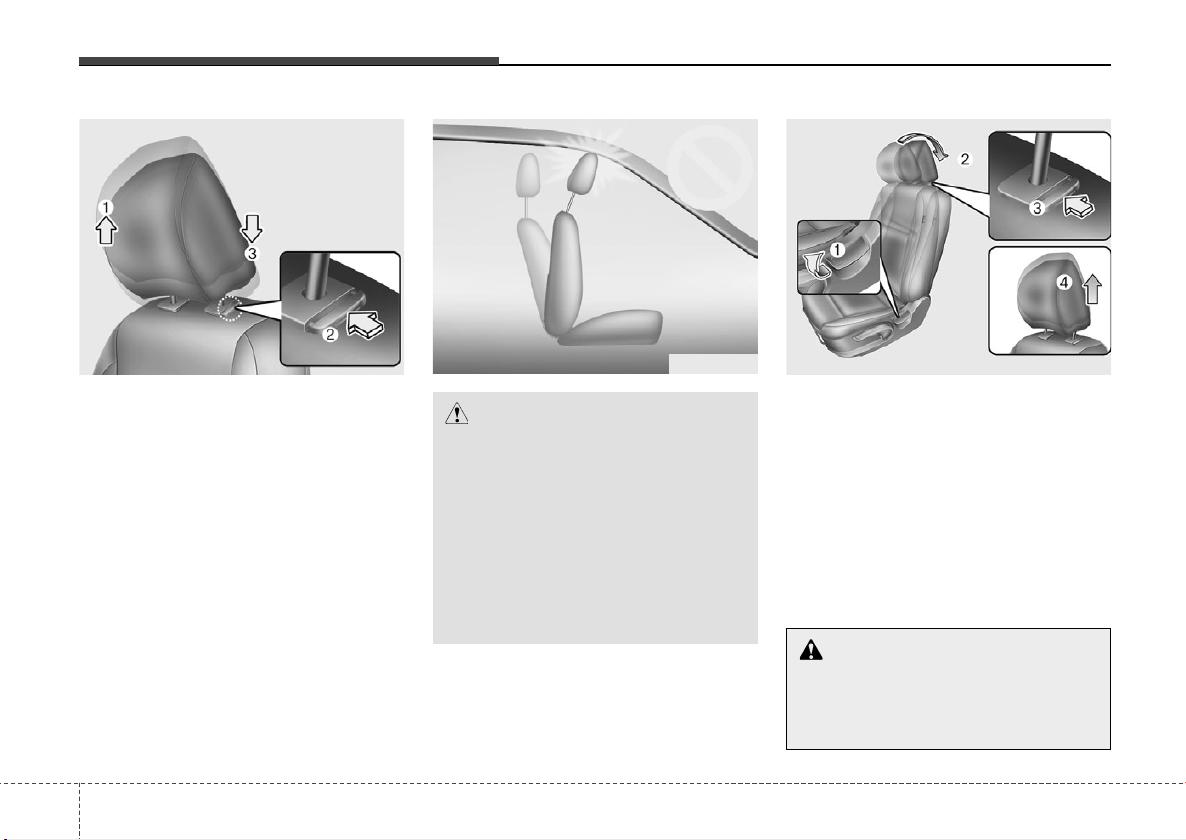 1
3
2

2
3
1
4