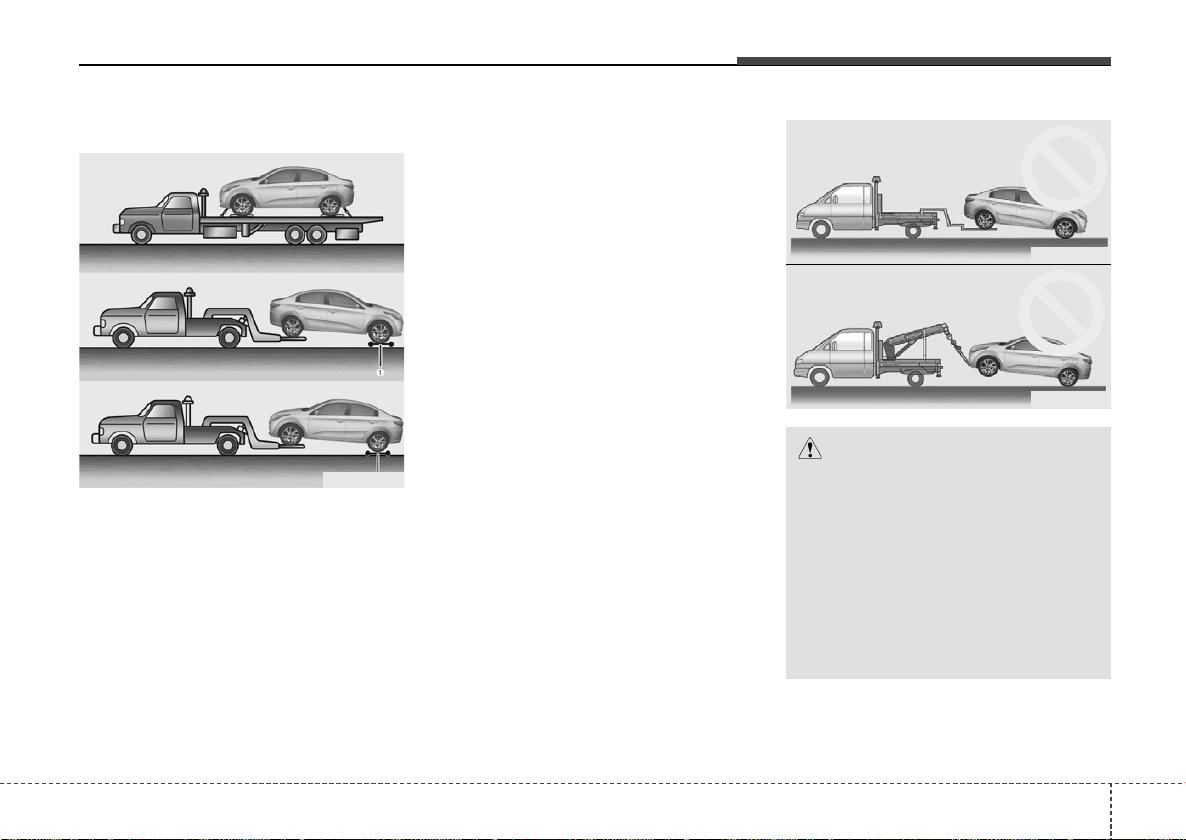 1