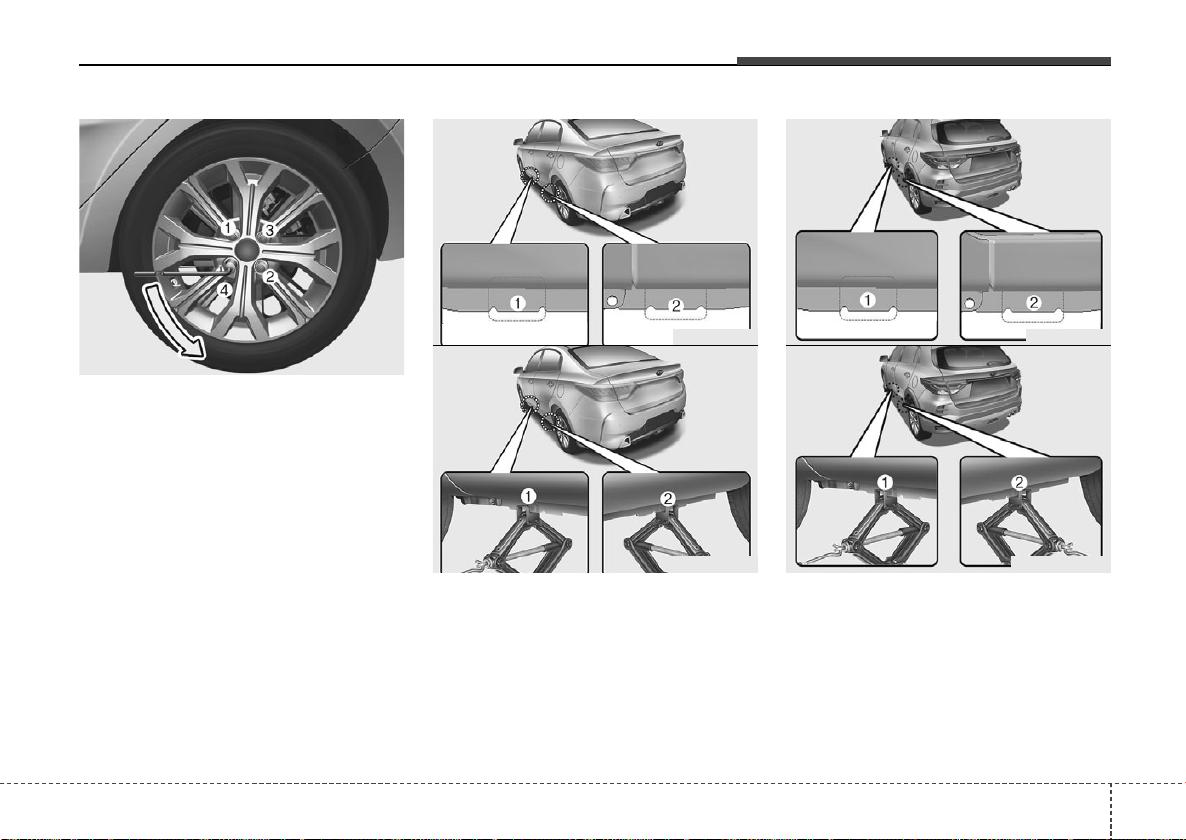 1
3
4
2

1
2

1
2

1
2

1
2