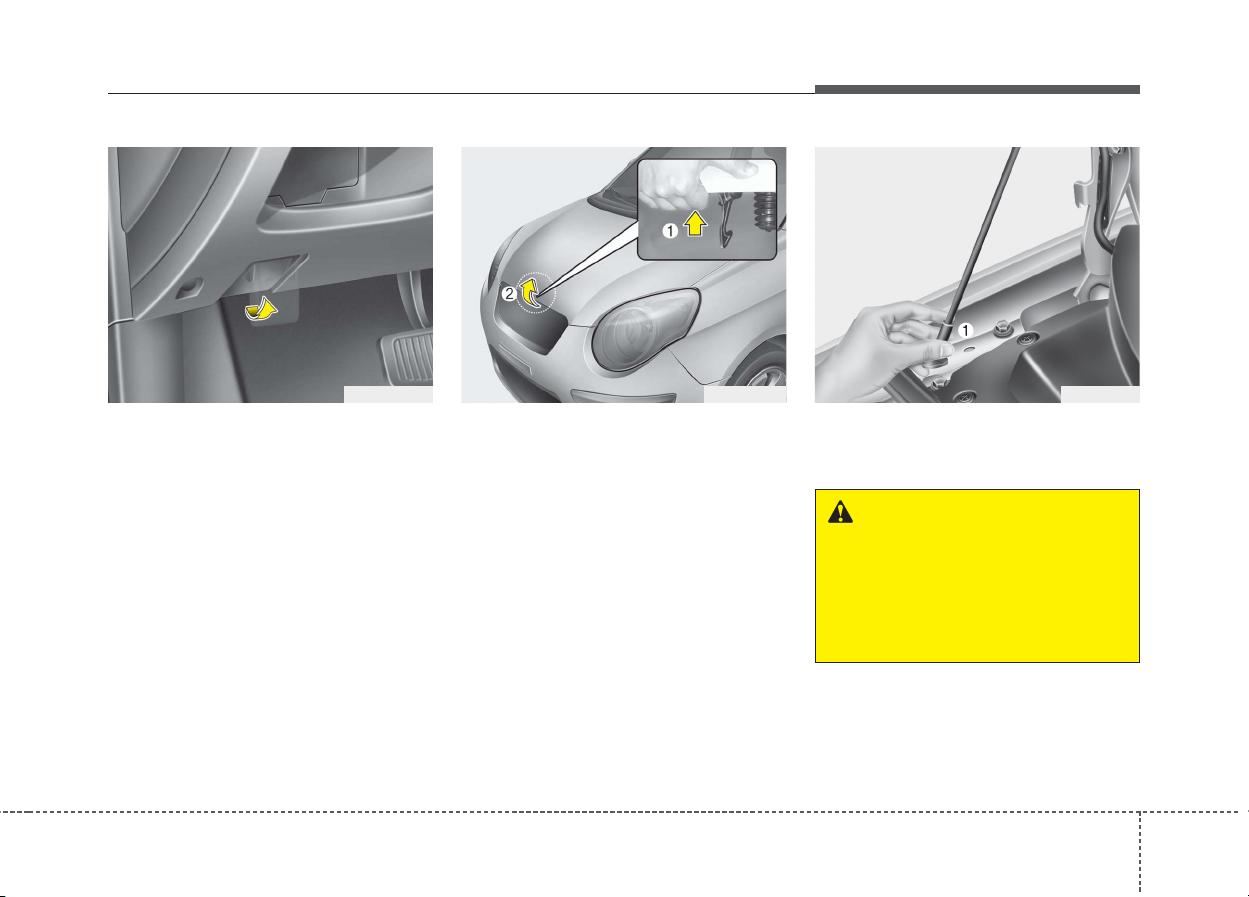 1

2

1