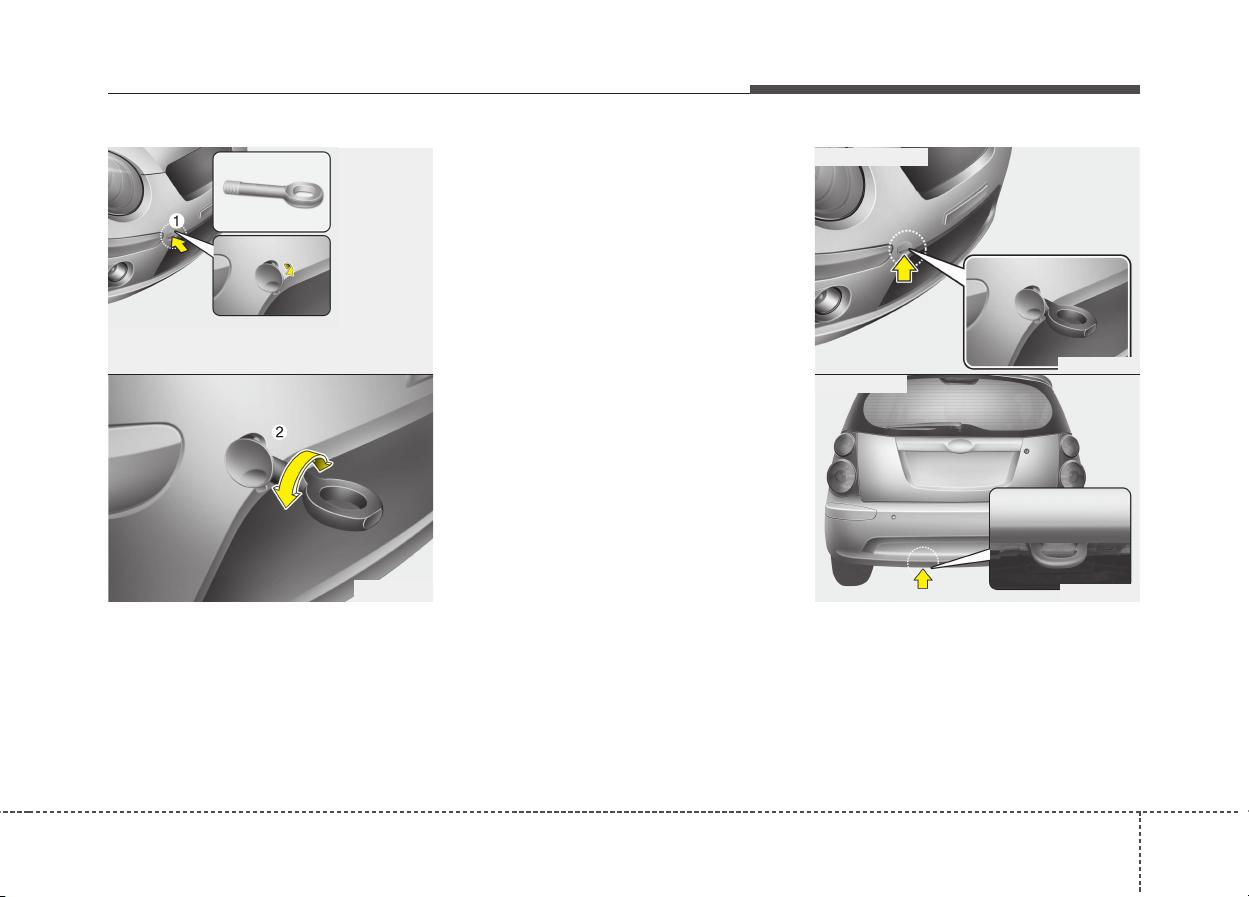 1

2