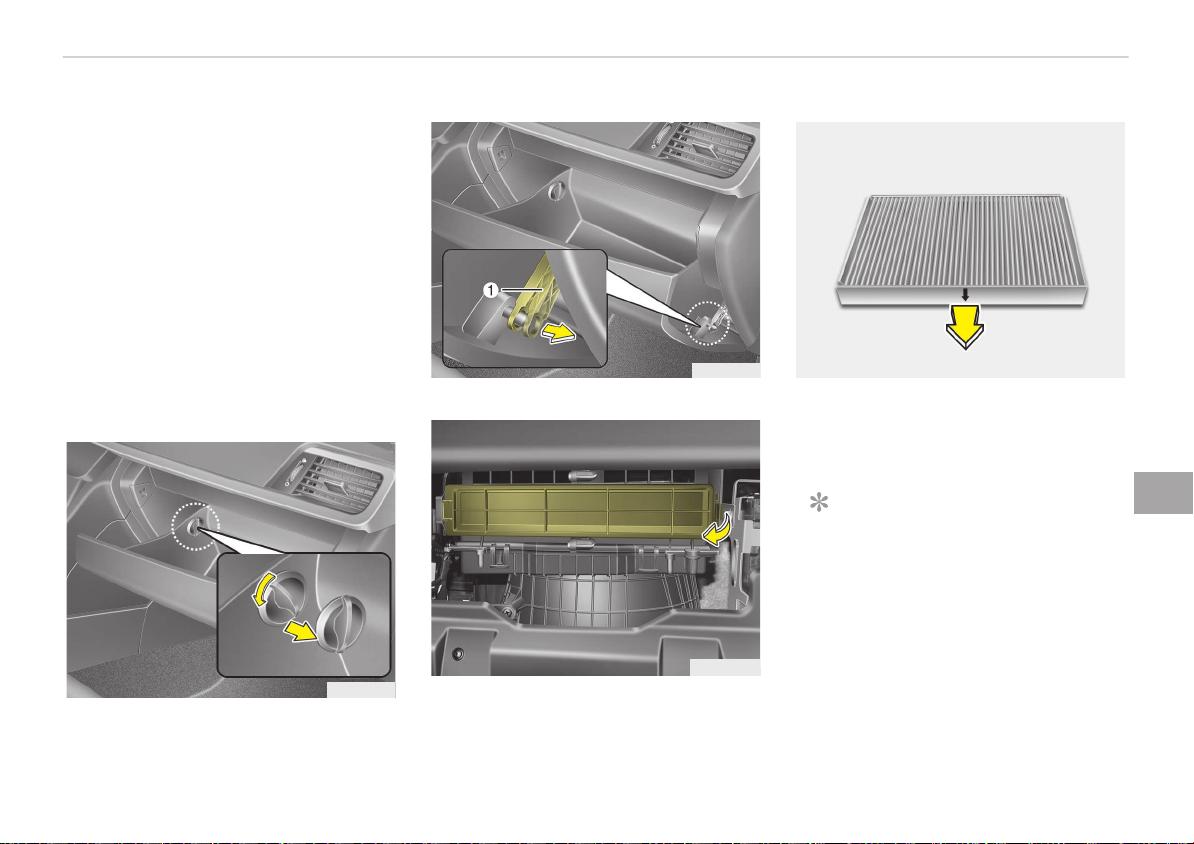 1