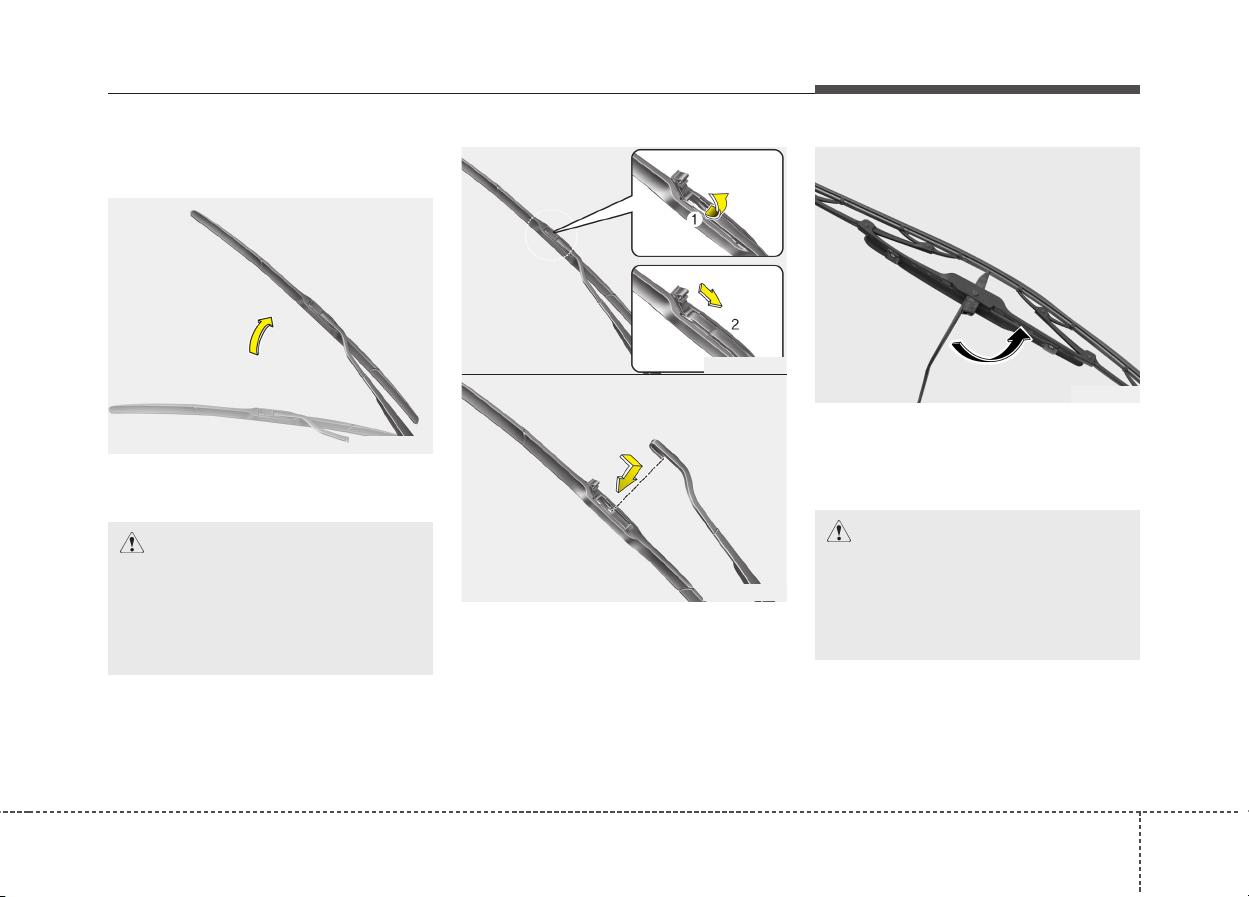 1

2