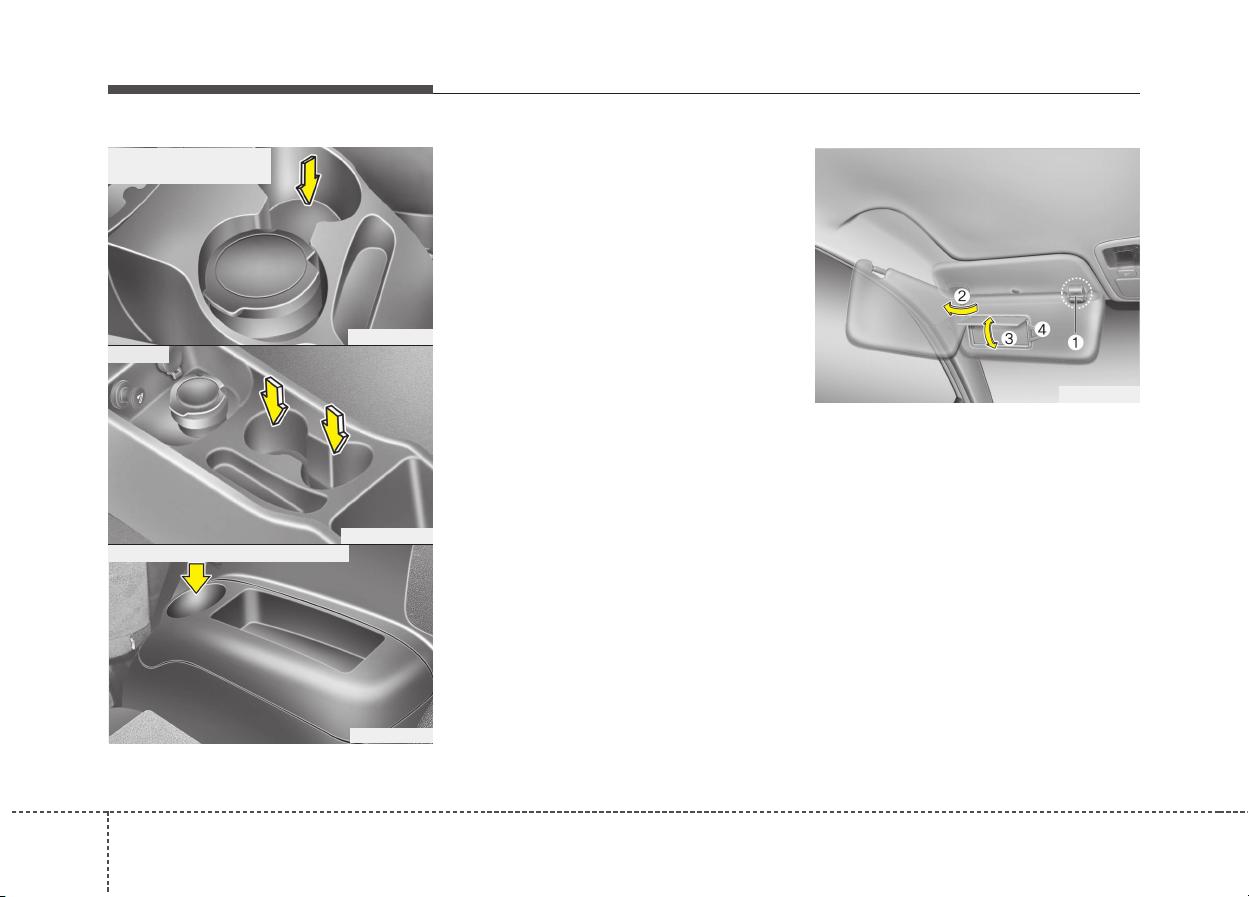 2

3

4

1