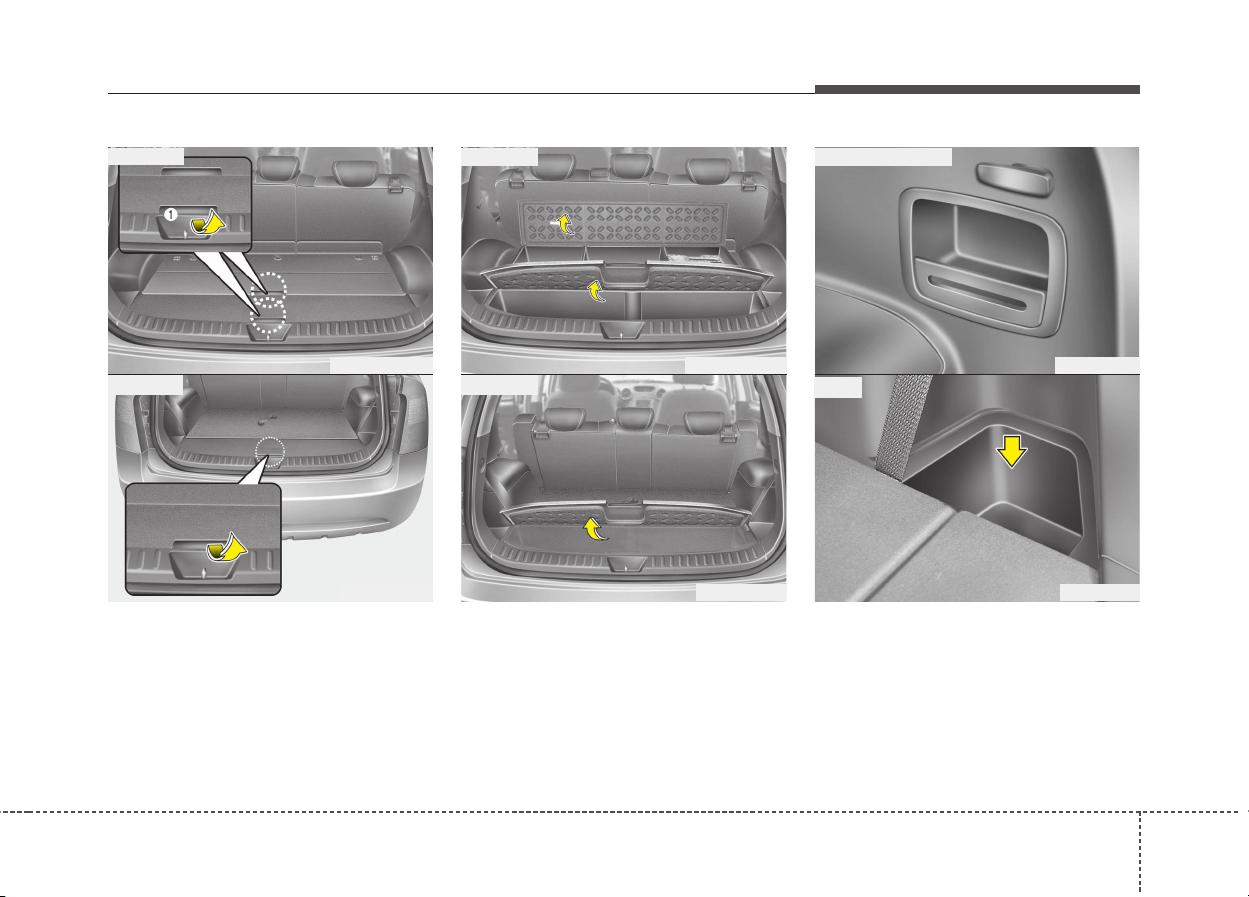 1