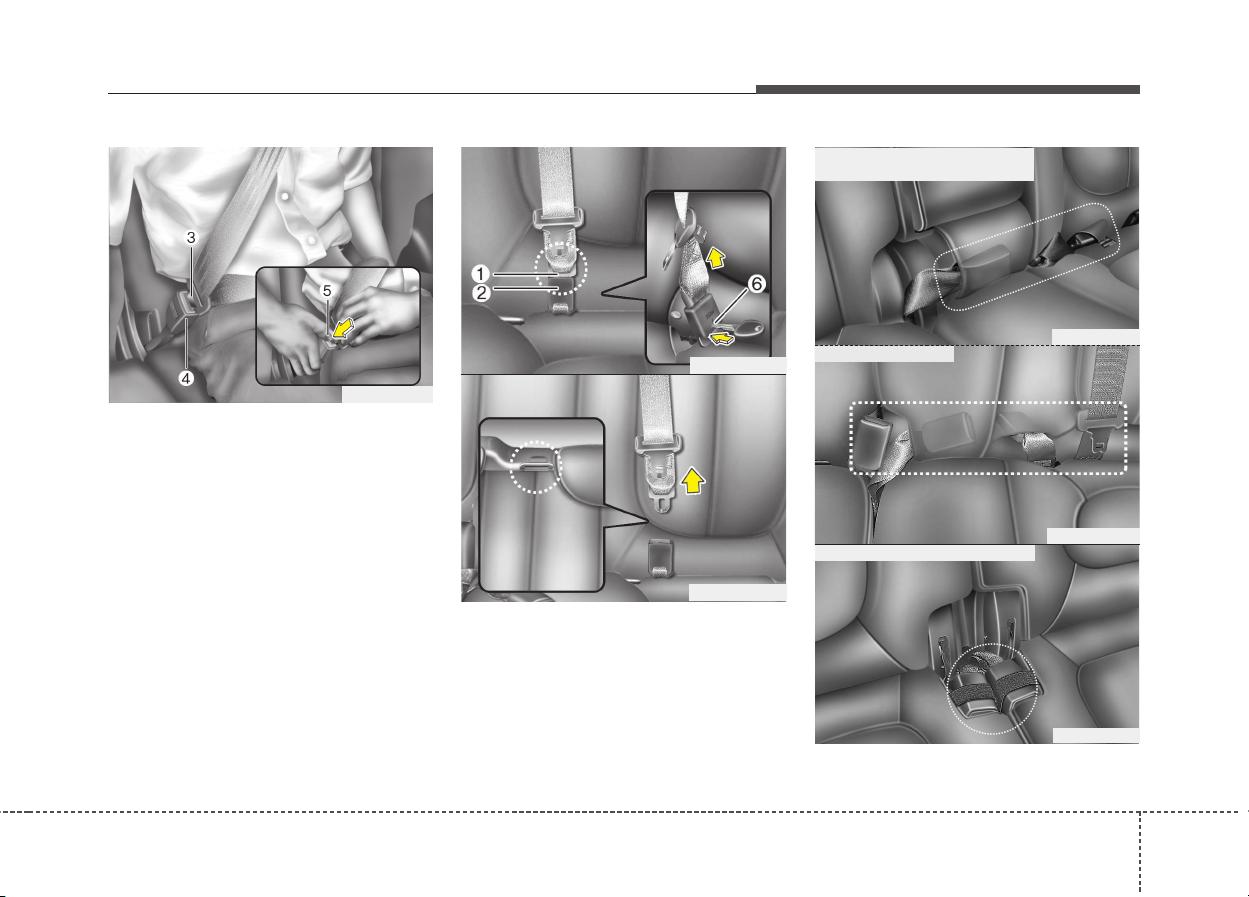 3
5
4
1
2
6