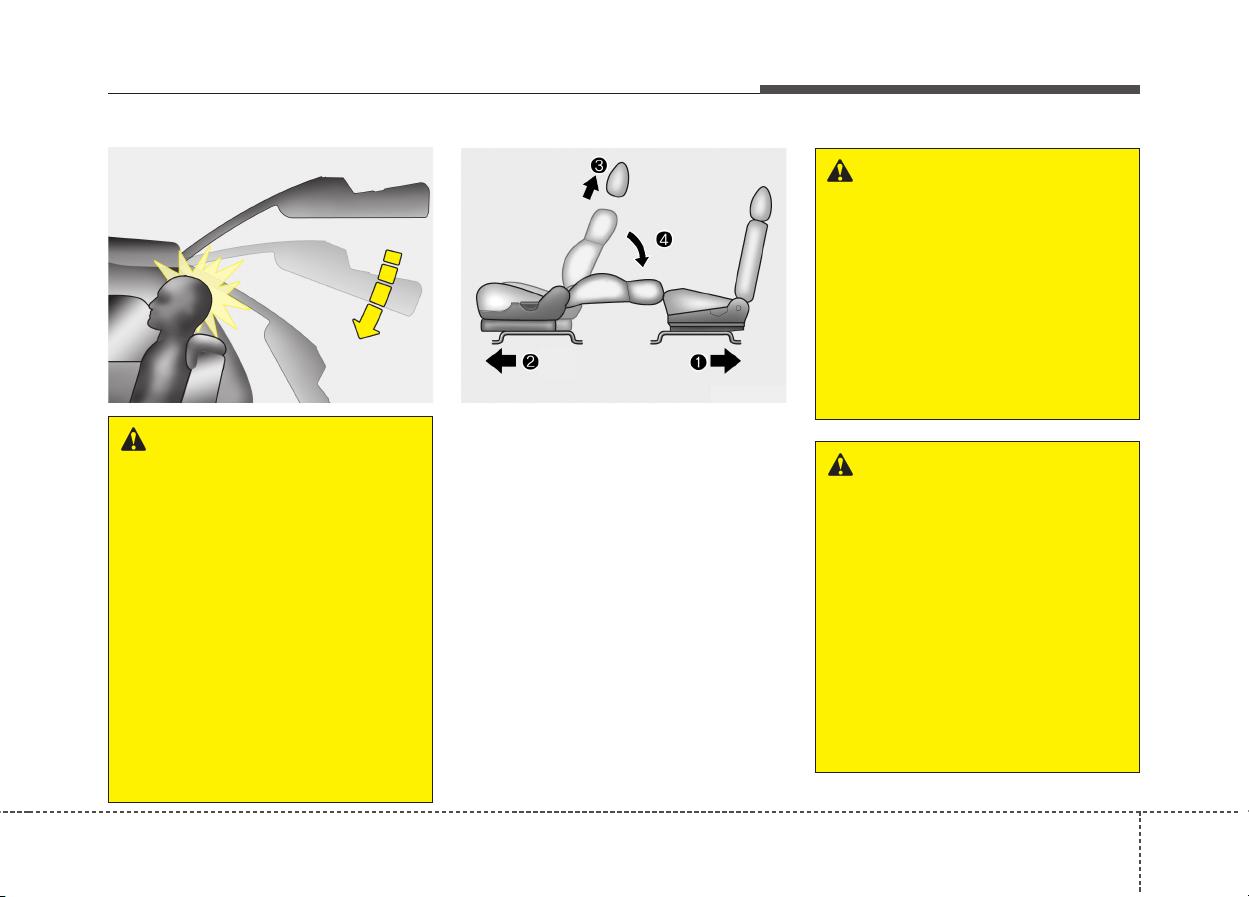 ❸

❹

❷

❶