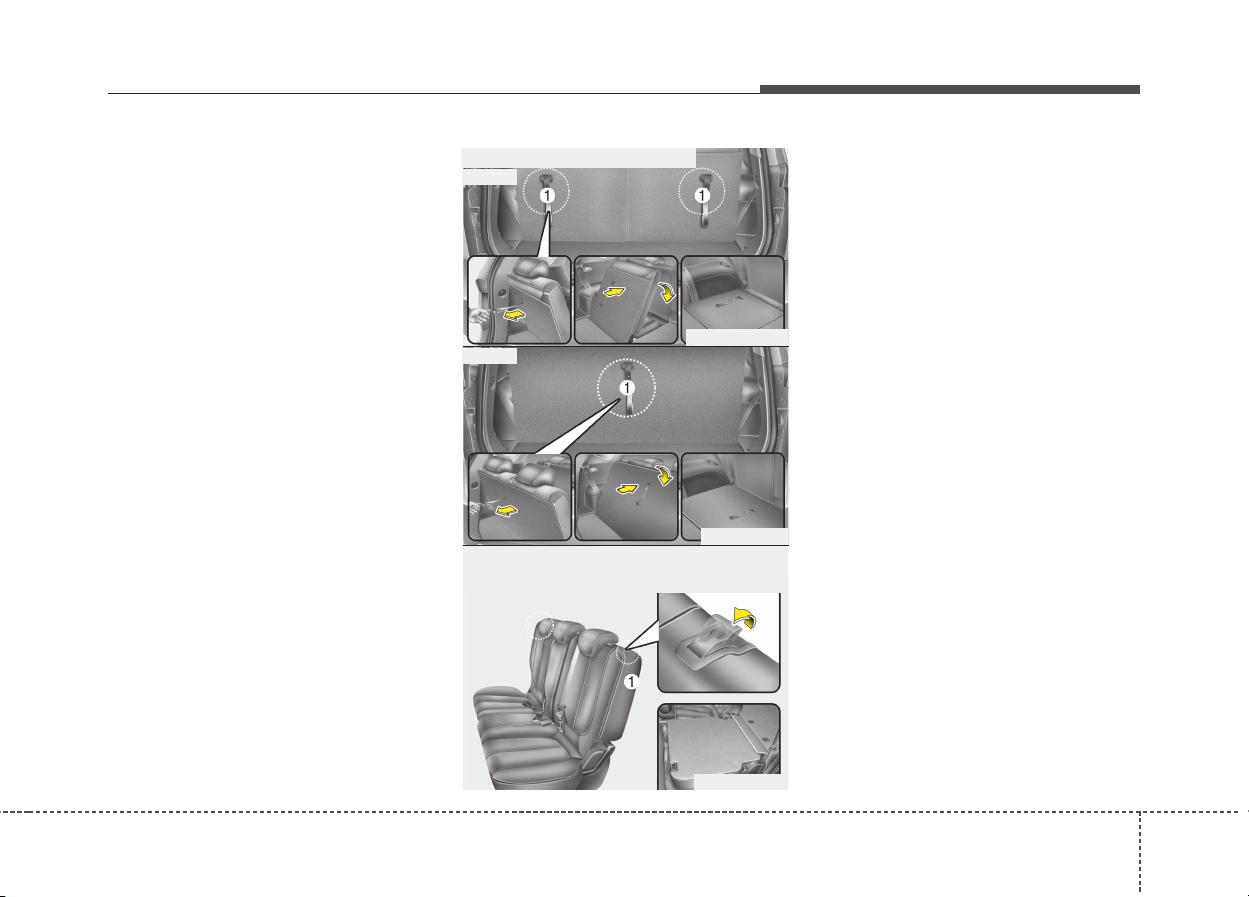 1

1

1

1