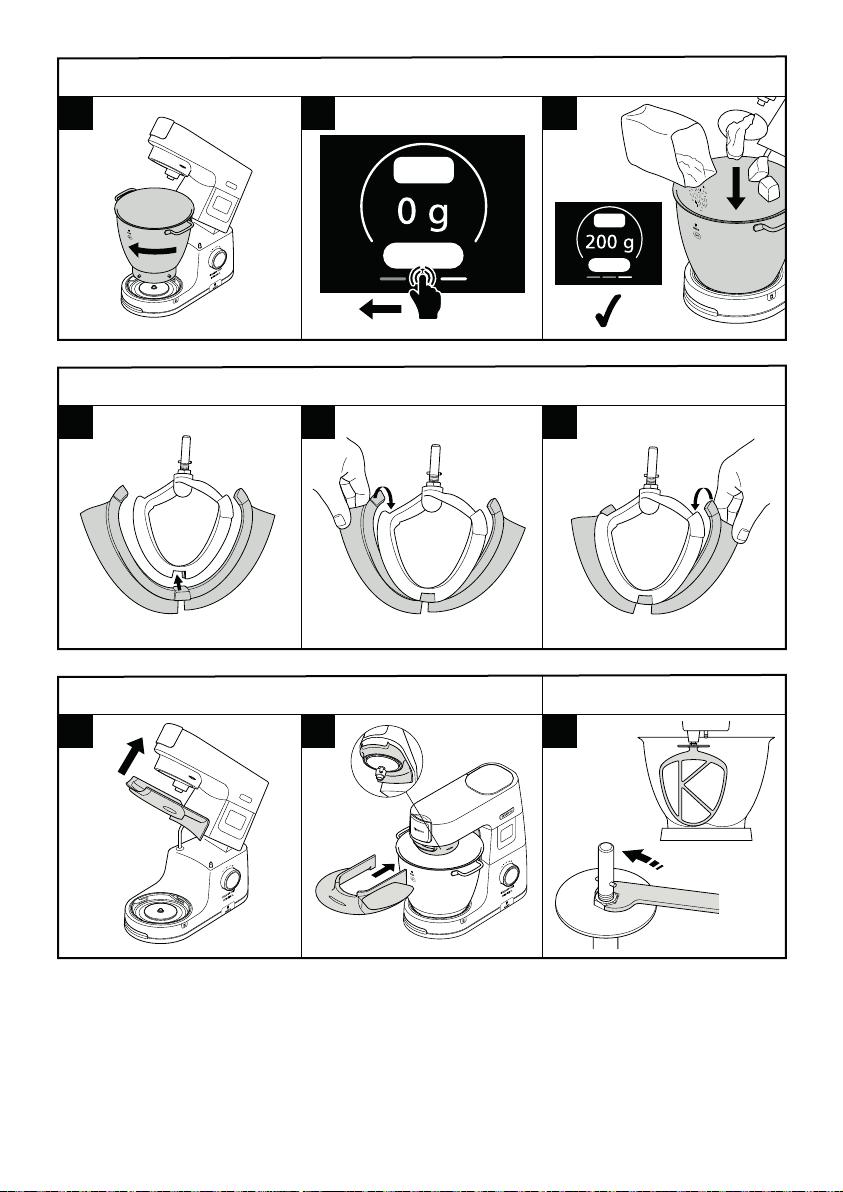 0 g

200 g