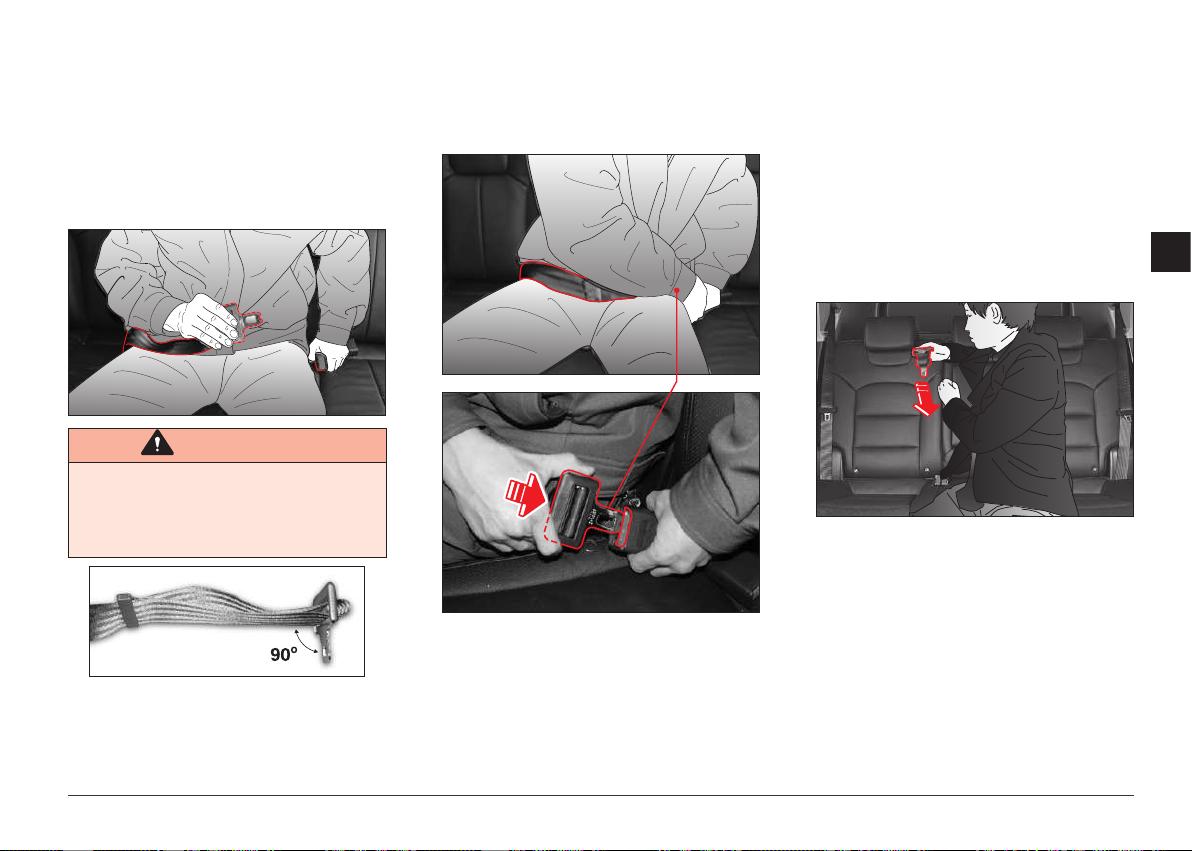 90°