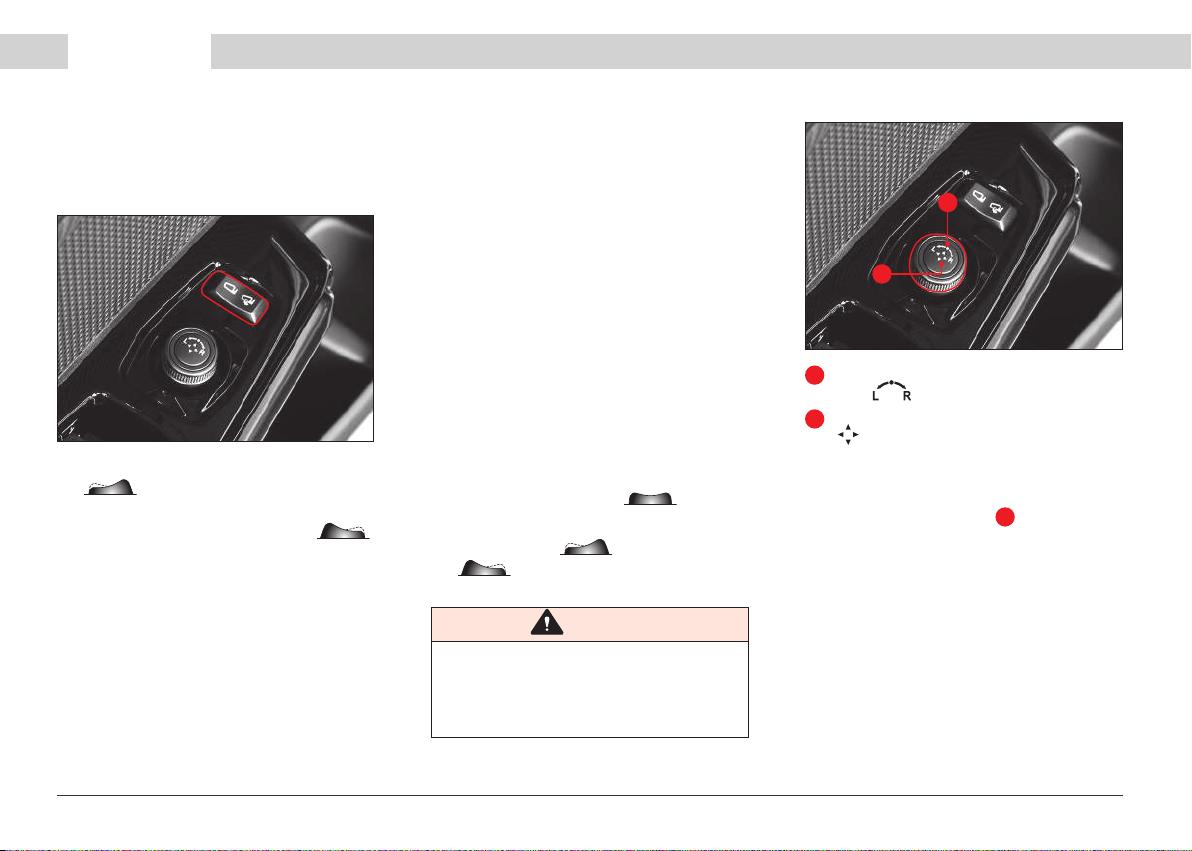 L R