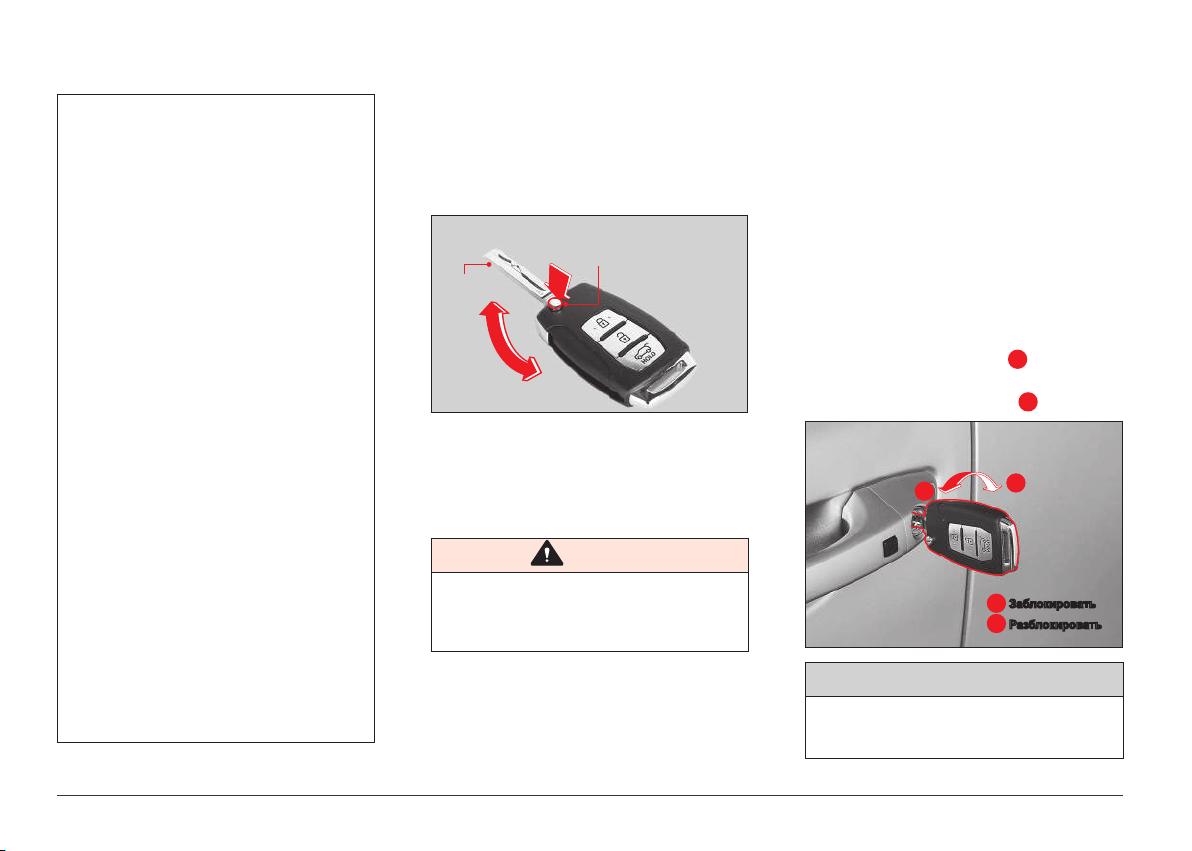 HOLD

Заблокировать
Разблокировать