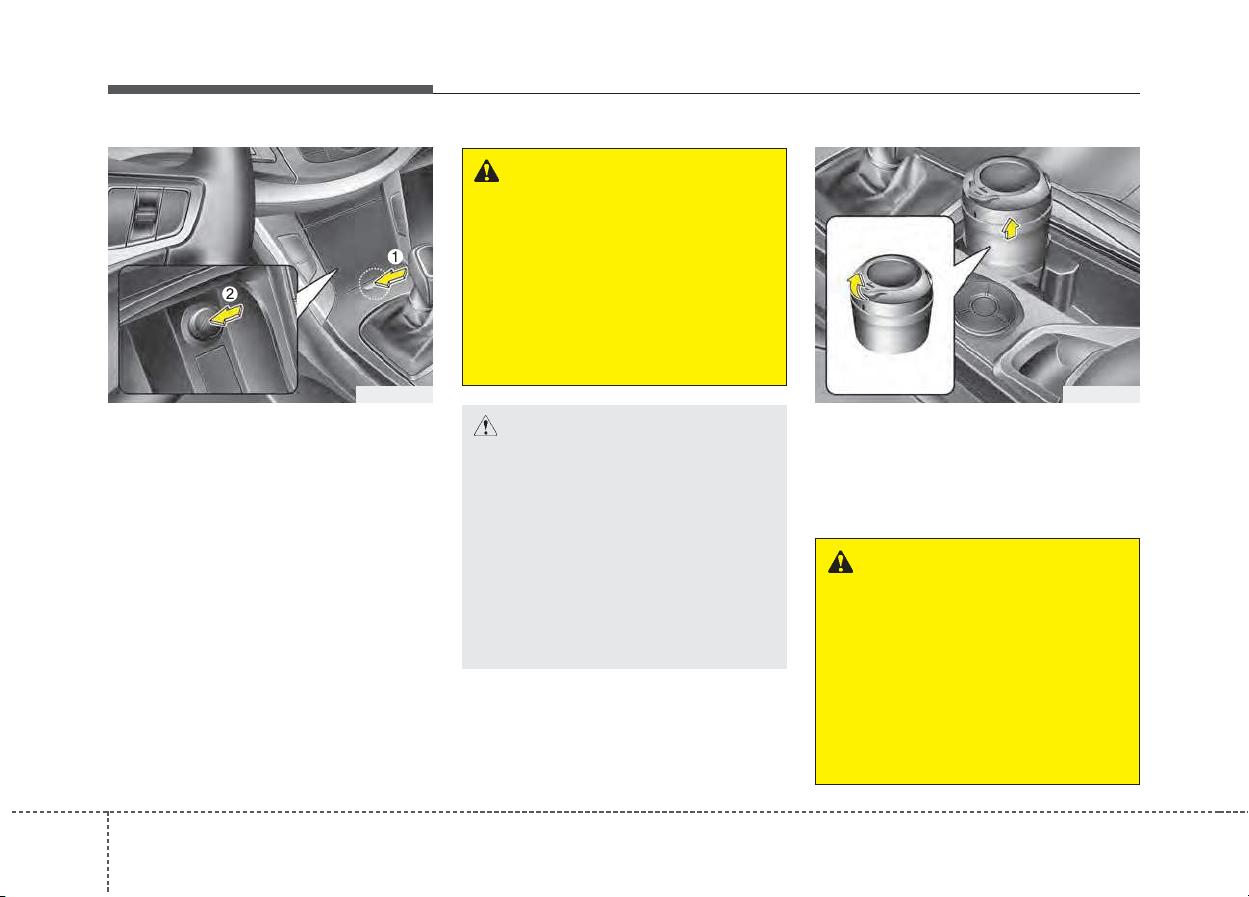 1

2