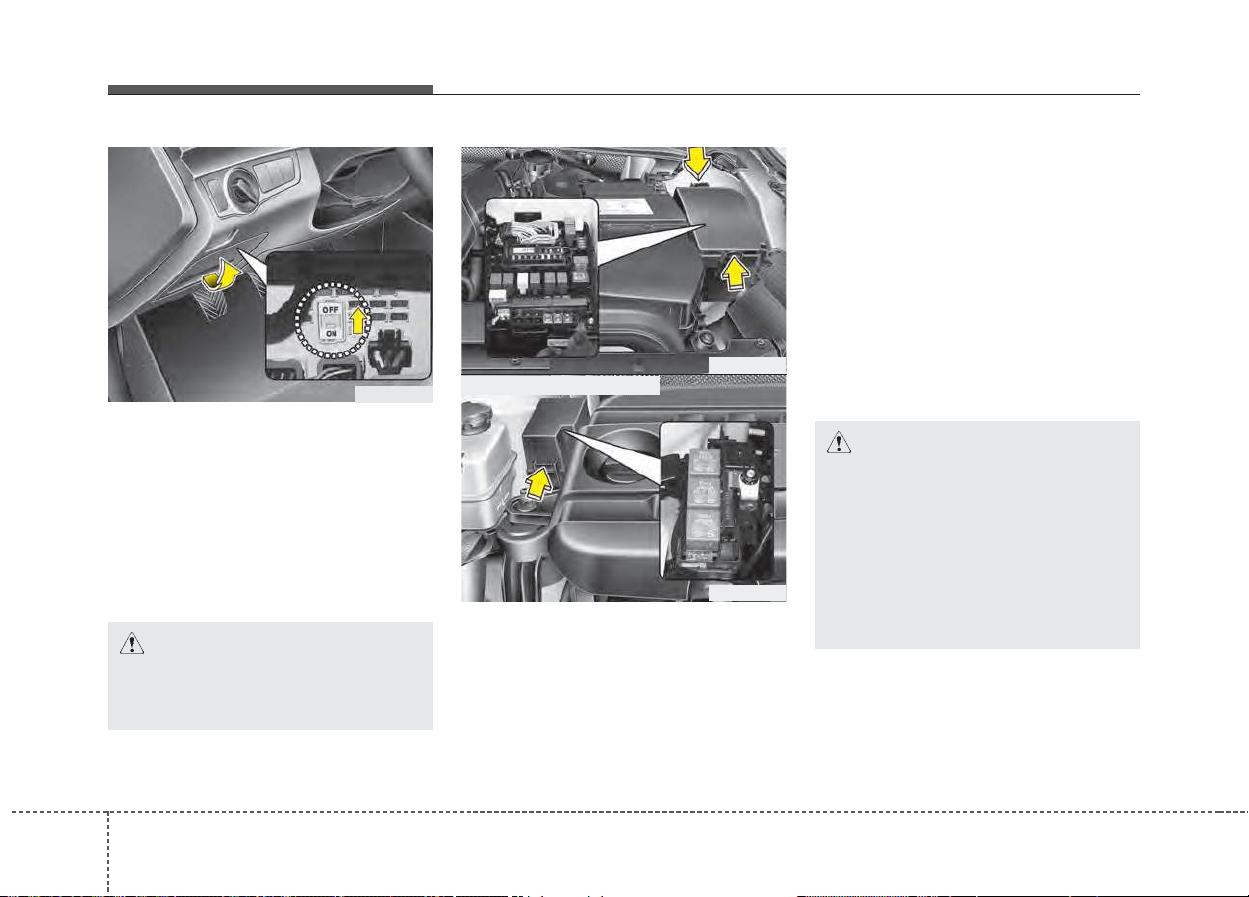 OFF
ON