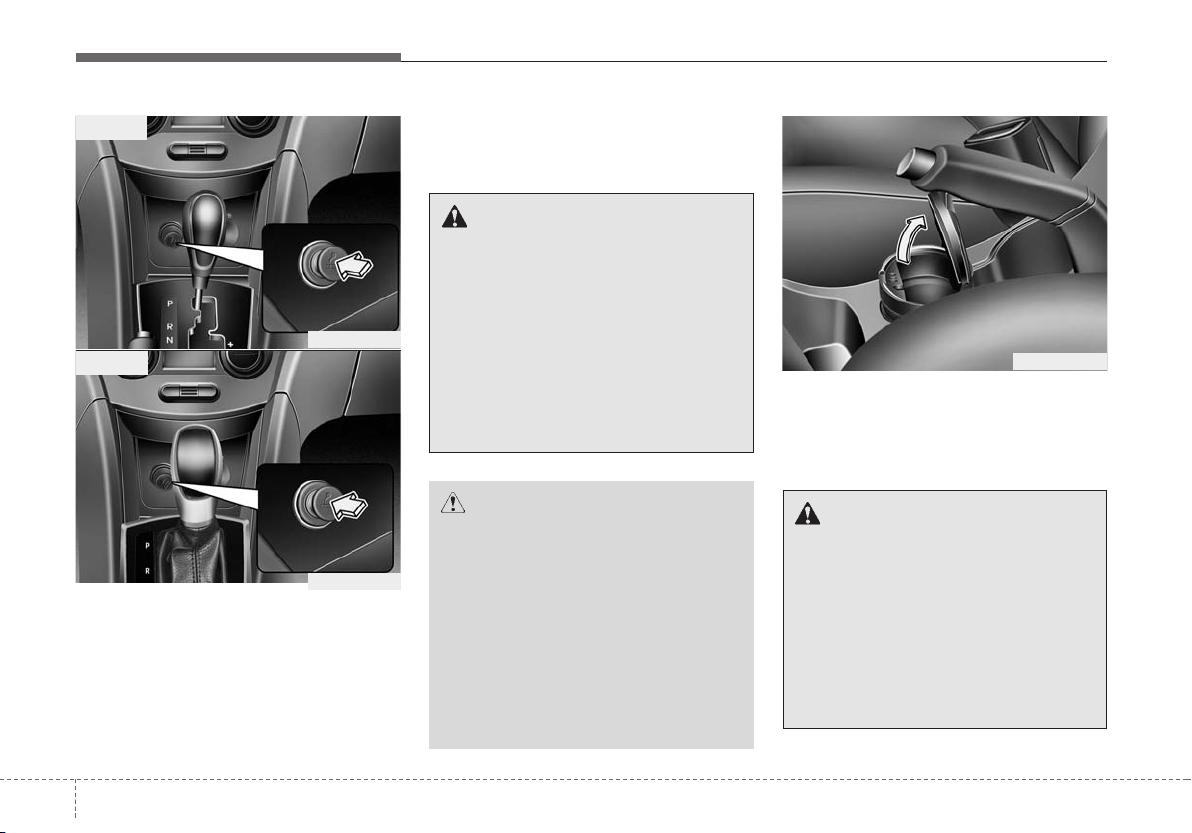 P
R
N
+
P
R