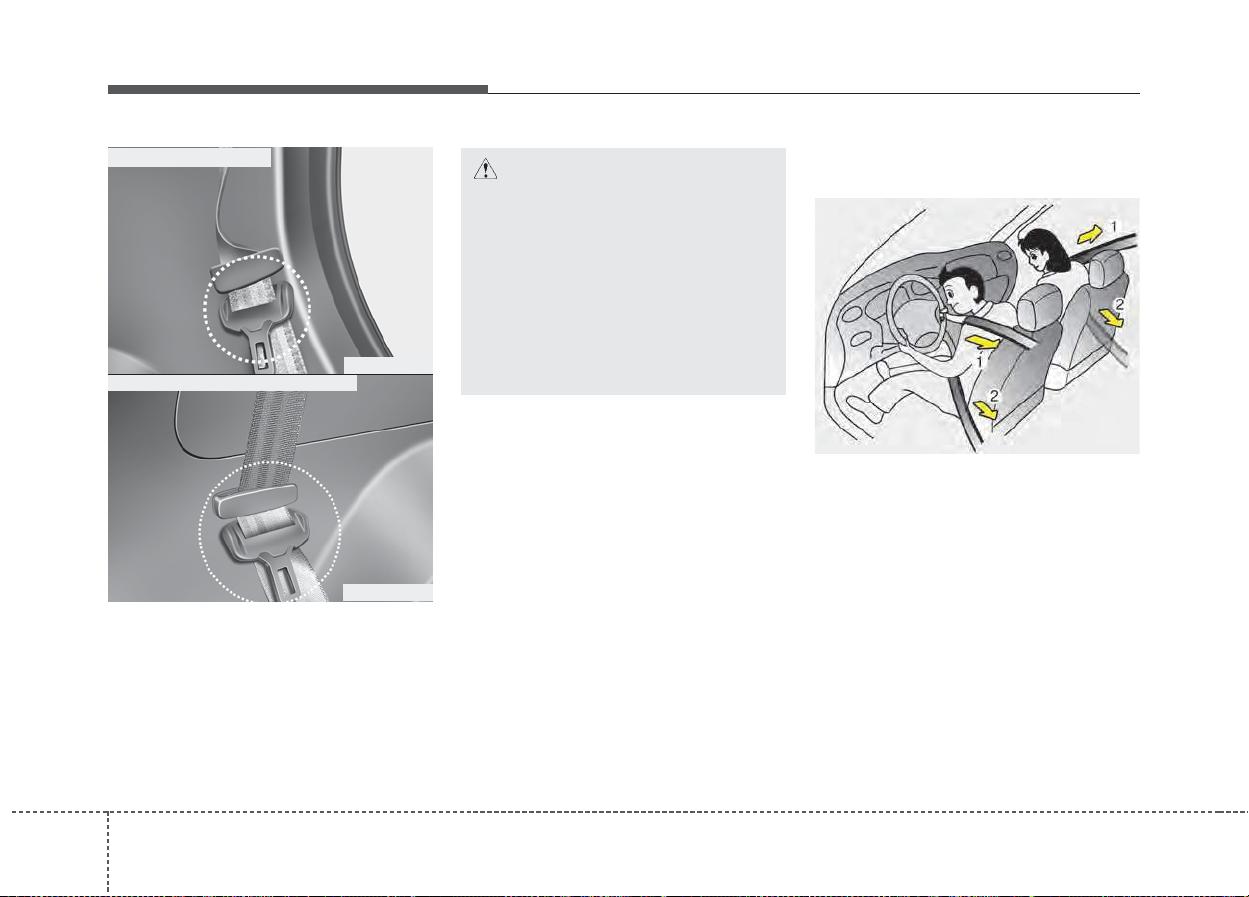 1
2
1
2