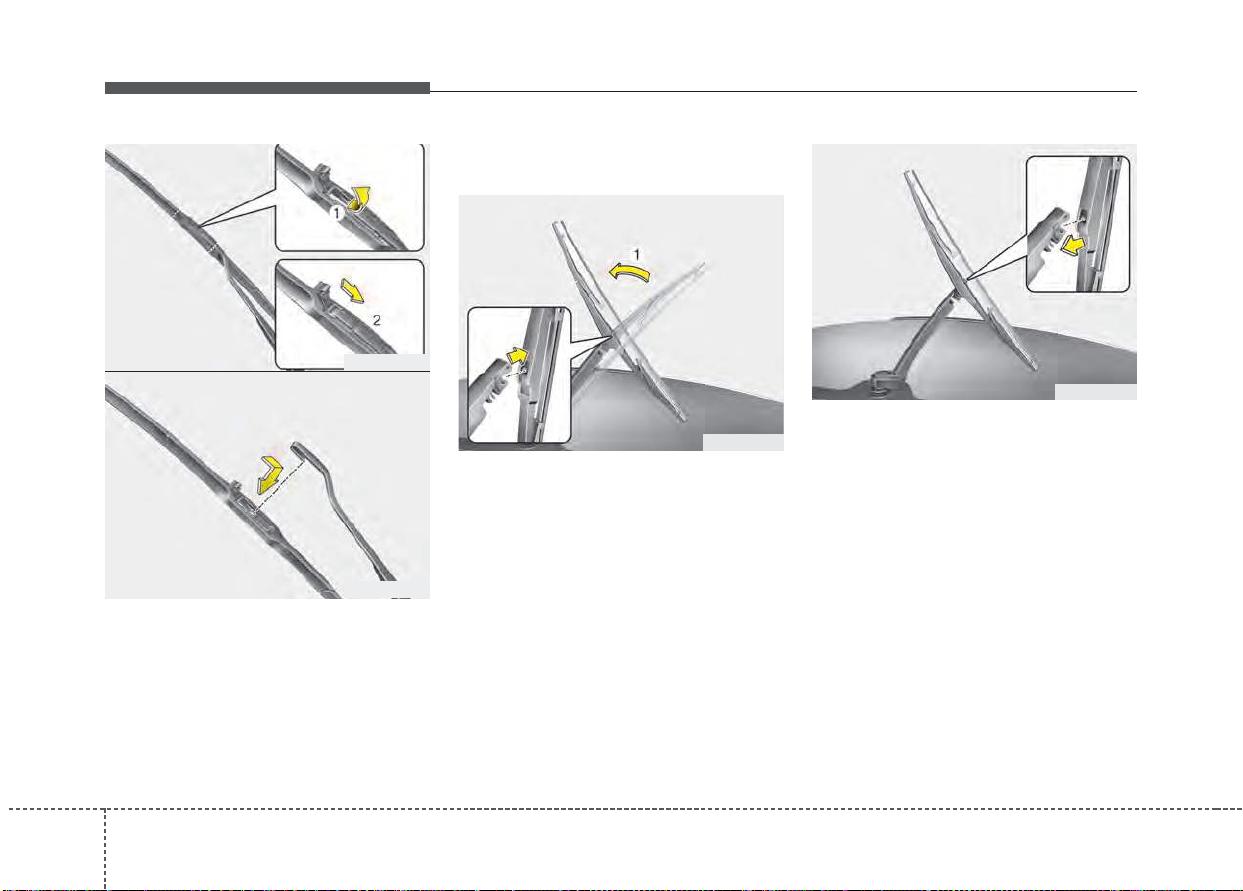 1

2

1