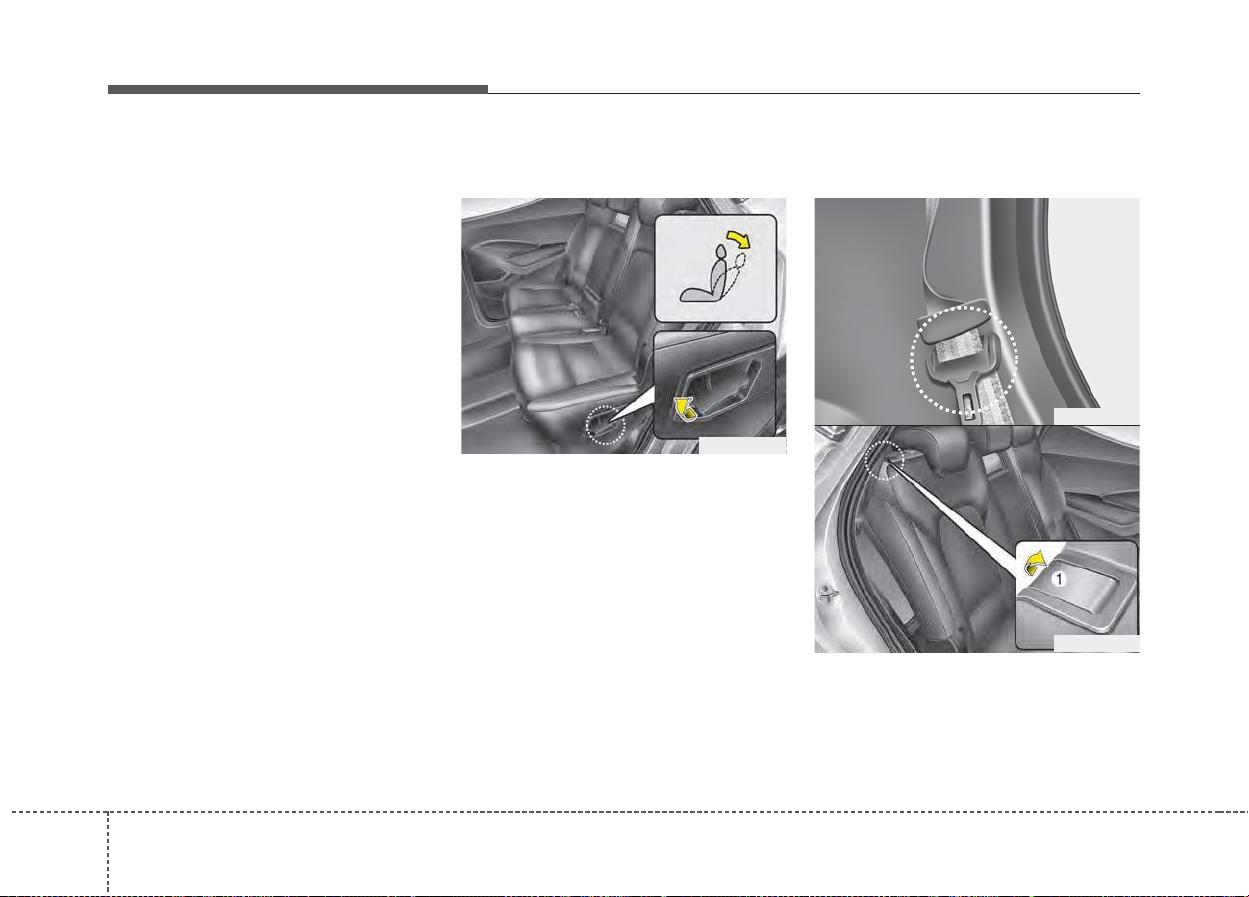 ①