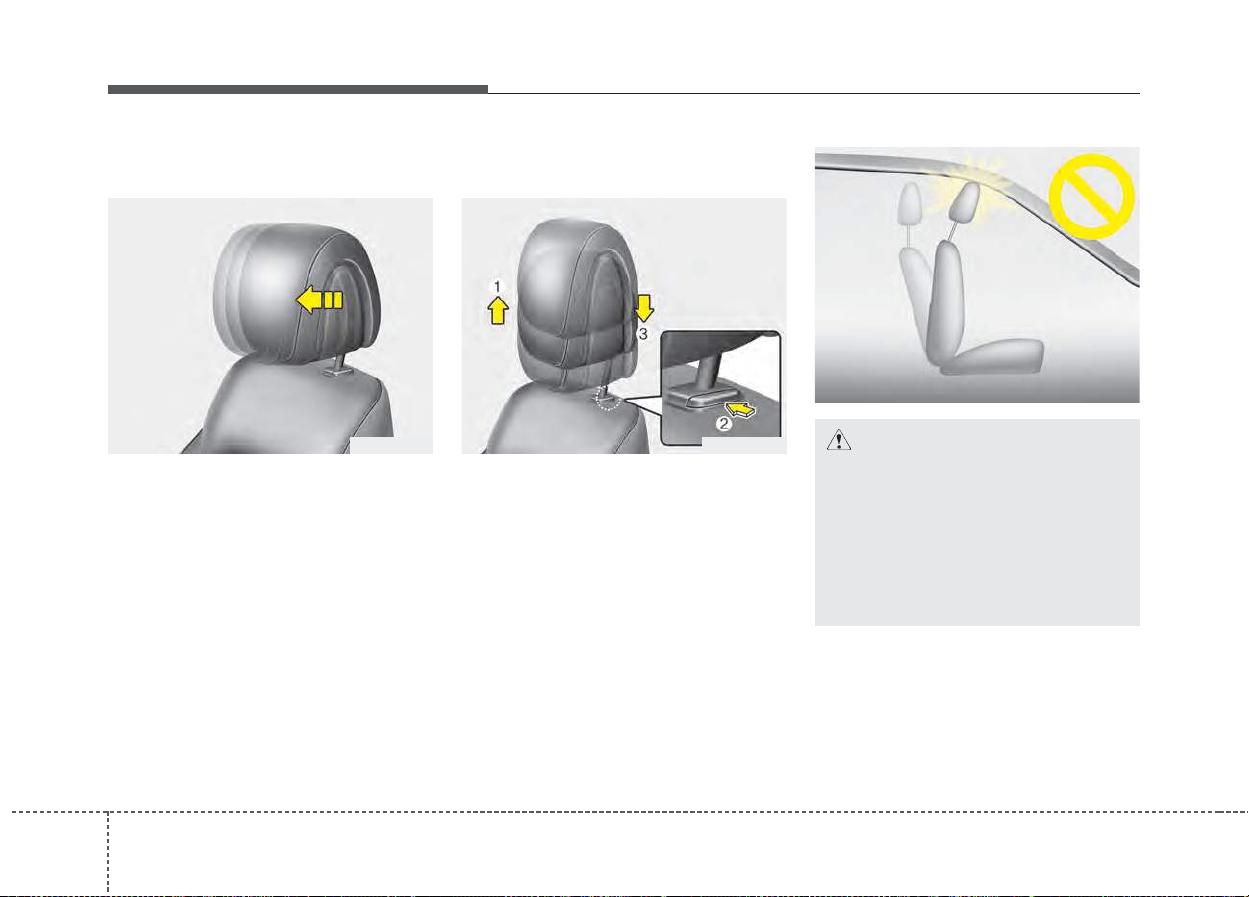 1

3

2