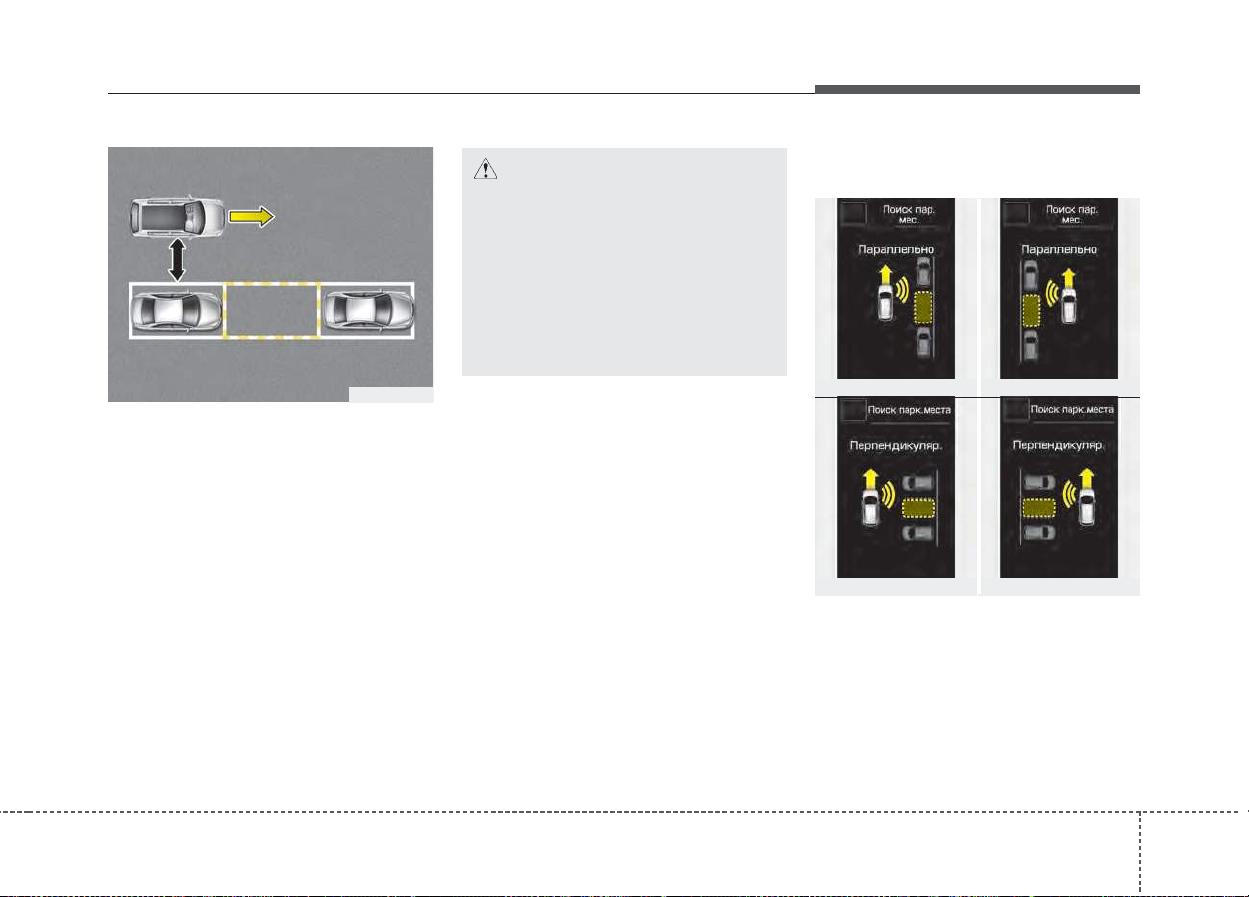 Поиск пар. мес.

Параллельно

Поиск пар. мес.

Параллельно

Поиск парк.места

Перпендикуляр.

Поиск парк.места

Перпендикуляр.