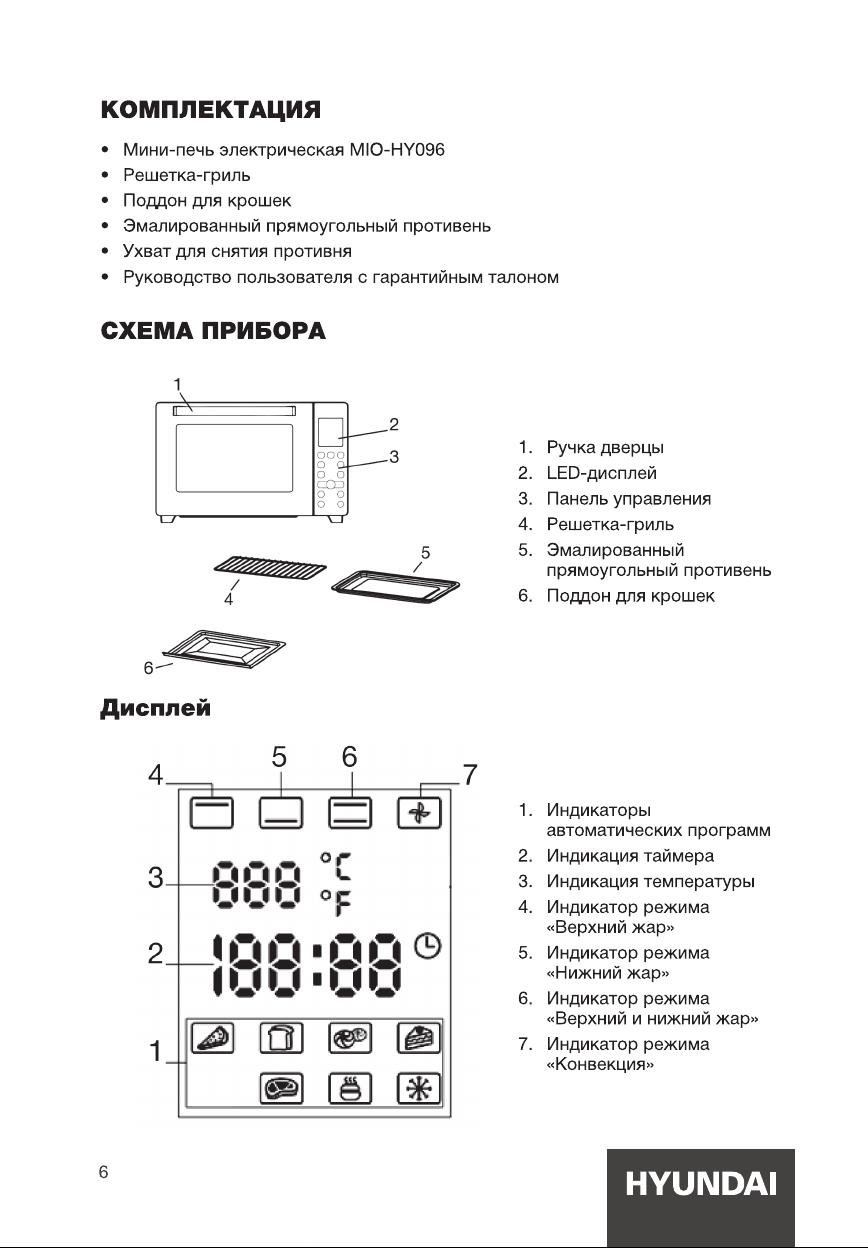 КОМПЛЕКТАЦИЯ

• Мини-печь электрическая MIO-HY096
• Решетка-гриль
• Поддон для крошек
• Эмалированный прямоугольный противень
• Ухват для снятия противня
• Руководство пользователя с гарантийным талоном

СХЕМА ПРИБОРА

1
2
3
4
5
6

1. Ручка дверцы
2. LED-дисплей
3. Панель управления
4. Решетка-гриль
5. Эмалированный прямоугольный противень
6. Поддон для крошек

Дисплей

4 5 6 7
3 888 °C °F
2 188:88
1

1. Индикаторы автоматических программ
2. Индикация таймера
3. Индикация температуры
4. Индикатор режима «Верхний жар»
5. Индикатор режима «Нижний жар»
6. Индикатор режима «Верхний и нижний жар»
7. Индикатор режима «Конвекция»

6

HYUNDAI