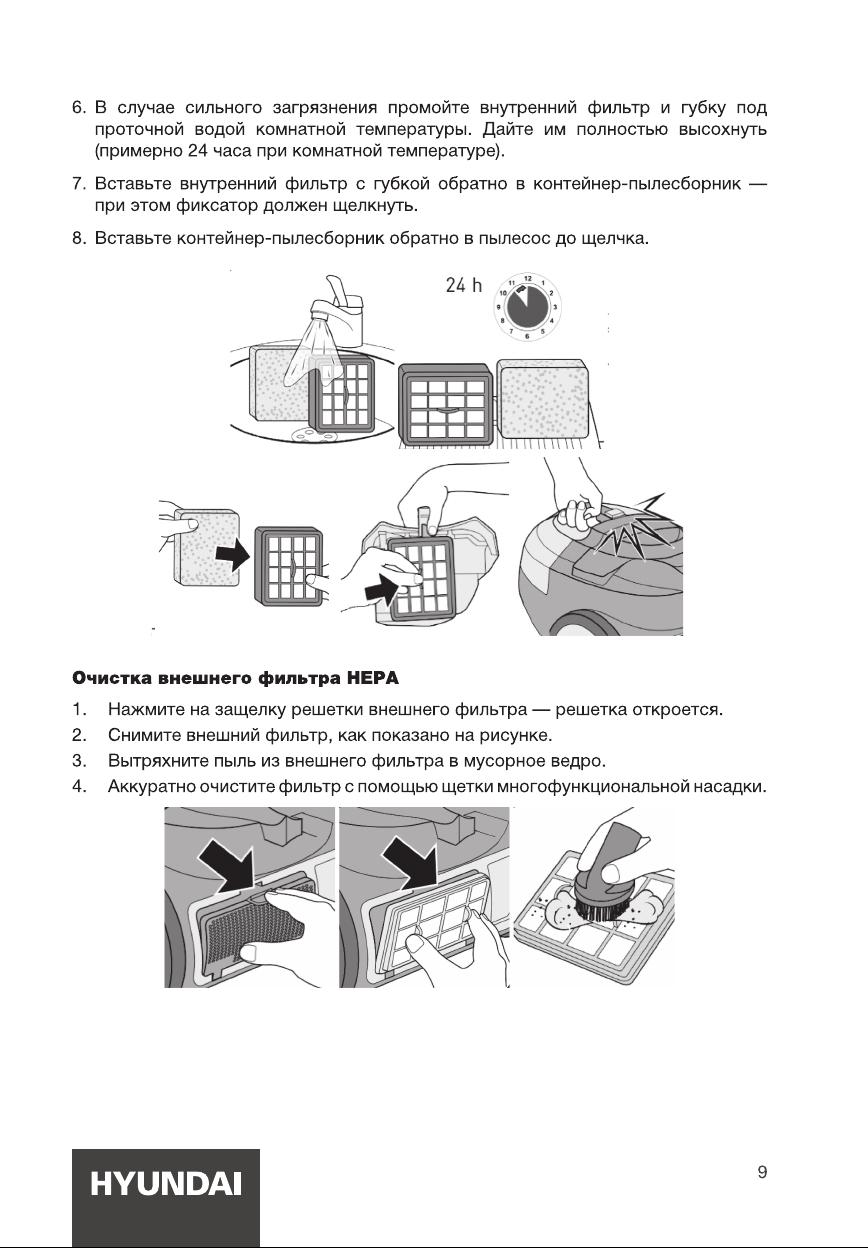 6. В случае сильного загрязнения промойте внутренний фильтр и губку под проточной водой комнатной температуры. Дайте им полностью высохнуть (примерно 24 часа при комнатной температуре).

7. Вставьте внутренний фильтр с губкой обратно в контейнер-пылесборник — при этом фиксатор должен щелкнуть.

8. Вставьте контейнер-пылесборник обратно в пылесос до щелчка.

24 h

12 1 2 3 4 5 6 7 8 9 10 11

**Очистка внешнего фильтра HEPA**

1. Нажмите на защелку решетки внешнего фильтра — решетка откроется.
2. Снимите внешний фильтр, как показано на рисунке.
3. Вытряхните пыль из внешнего фильтра в мусорное ведро.
4. Аккуратно очистите фильтр с помощью щетки многофункциональной насадки.

HYUNDAI

9