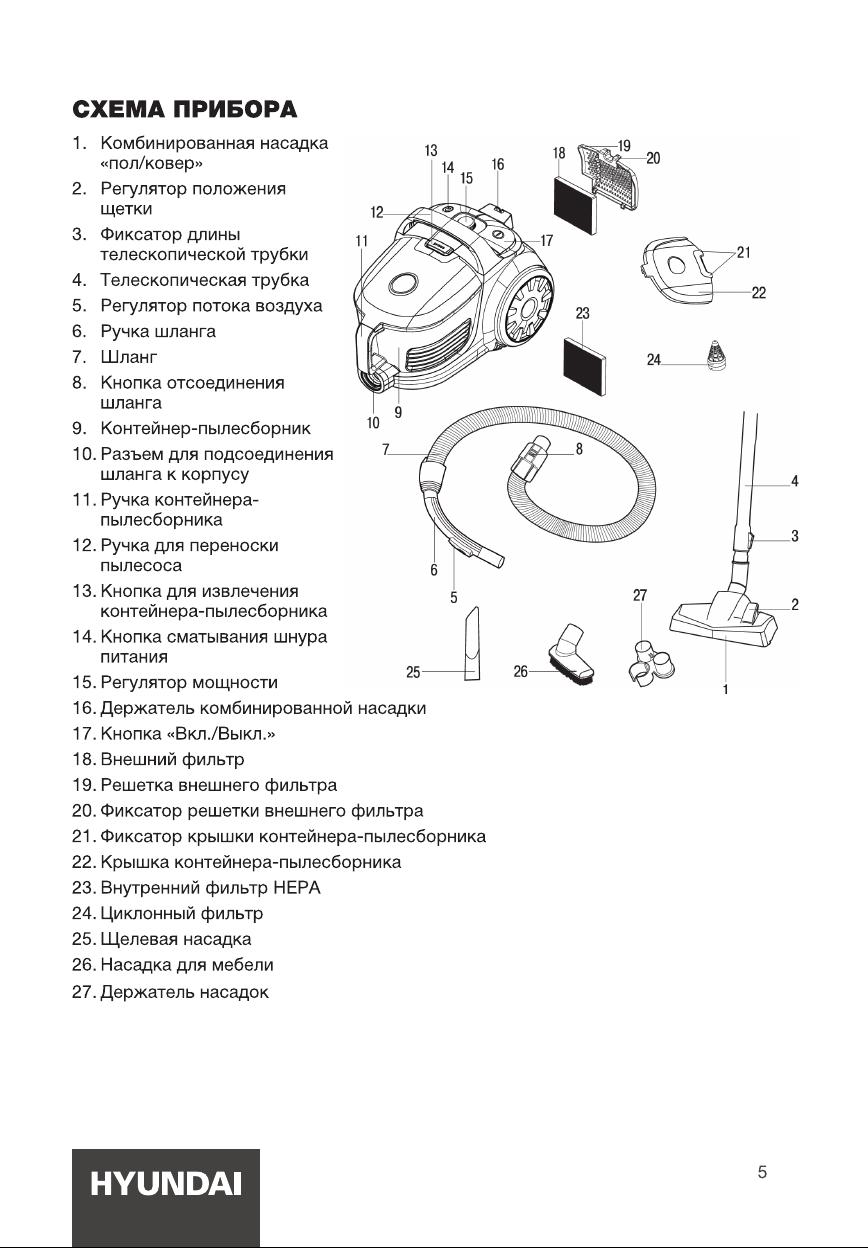 СХЕМА ПРИБОРА

1. Комбинированная насадка «пол/ковер»
2. Регулятор положения щетки
3. Фиксатор длины телескопической трубки
4. Телескопическая трубка
5. Регулятор потока воздуха
6. Ручка шланга
7. Шланг
8. Кнопка отсоединения шланга
9. Контейнер-пылесборник
10. Разъем для подсоединения шланга к корпусу
11. Ручка контейнера-пылесборника
12. Ручка для переноски пылесоса
13. Кнопка для извлечения контейнера-пылесборника
14. Кнопка сматывания шнура питания
15. Регулятор мощности
16. Держатель комбинированной насадки
17. Кнопка «Вкл./Выкл.»
18. Внешний фильтр
19. Решетка внешнего фильтра
20. Фиксатор решетки внешнего фильтра
21. Фиксатор крышки контейнера-пылесборника
22. Крышка контейнера-пылесборника
23. Внутренний фильтр HEPA
24. Циклонный фильтр
25. Щелевая насадка
26. Насадка для мебели
27. Держатель насадок

13 14 15 16 18 19 20 12 11 17 21 22 23 24 10 9 7 8 4 3 6 5 27 2 25 26 1

HYUNDAI

5