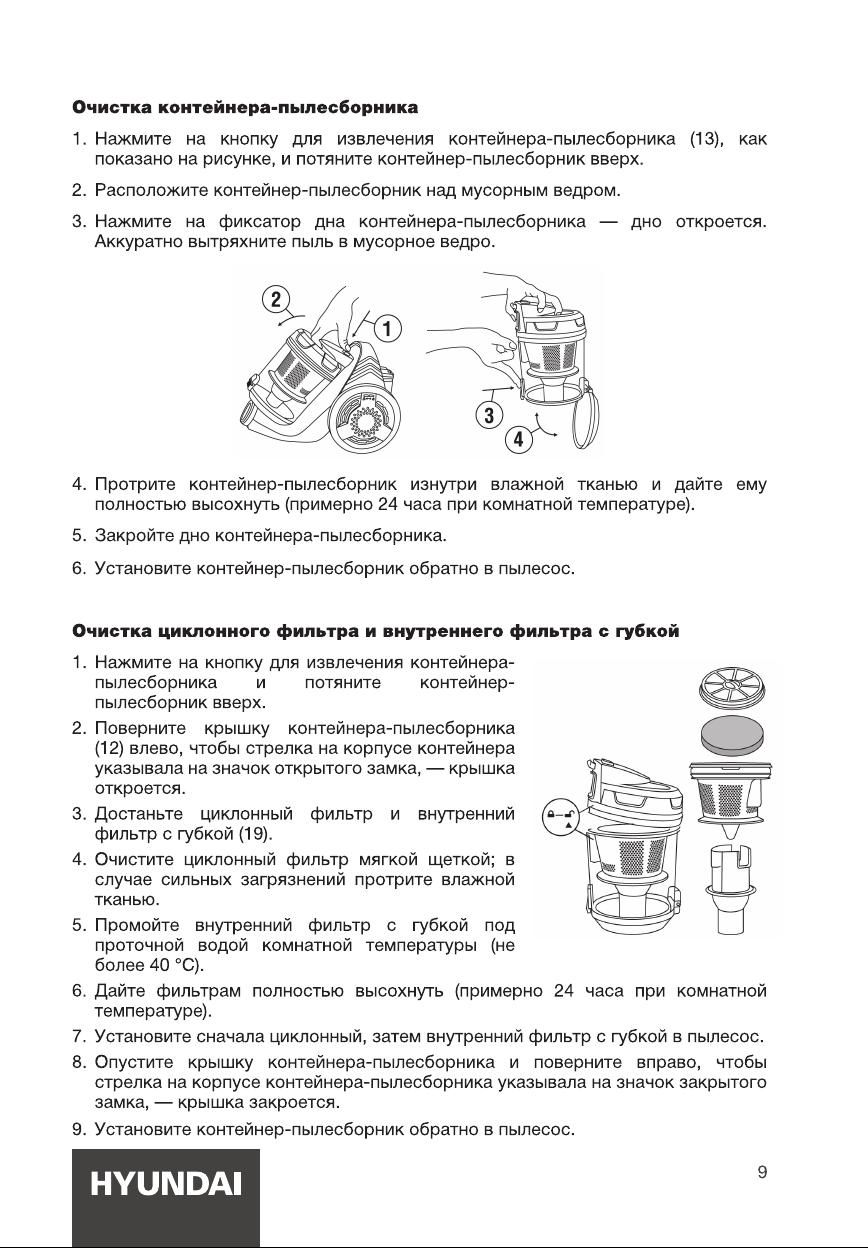 Очистка контейнера-пылесборника

1. Нажмите на кнопку для извлечения контейнера-пылесборника (13), как показано на рисунке, и потяните контейнер-пылесборник вверх.

2. Расположите контейнер-пылесборник над мусорным ведром.

3. Нажмите на фиксатор дна контейнера-пылесборника — дно откроется. Аккуратно вытряхните пыль в мусорное ведро.

2
1
3
4

4. Протрите контейнер-пылесборник изнутри влажной тканью и дайте ему полностью высохнуть (примерно 24 часа при комнатной температуре).

5. Закройте дно контейнера-пылесборника.

6. Установите контейнер-пылесборник обратно в пылесос.

Очистка циклонного фильтра и внутреннего фильтра с губкой

1. Нажмите на кнопку для извлечения контейнера-пылесборника и потяните контейнер-пылесборник вверх.

2. Поверните крышку контейнера-пылесборника (12) влево, чтобы стрелка на корпусе контейнера указывала на значок открытого замка, — крышка откроется.

3. Достаньте циклонный фильтр и внутренний фильтр с губкой (19).

4. Очистите циклонный фильтр мягкой щеткой; в случае сильных загрязнений протрите влажной тканью.

5. Промойте внутренний фильтр с губкой под проточной водой комнатной температуры (не более 40 °C).

6. Дайте фильтрам полностью высохнуть (примерно 24 часа при комнатной температуре).

7. Установите сначала циклонный, затем внутренний фильтр с губкой в пылесос.

8. Опустите крышку контейнера-пылесборника и поверните вправо, чтобы стрелка на корпусе контейнера-пылесборника указывала на значок закрытого замка, — крышка закроется.

9. Установите контейнер-пылесборник обратно в пылесос.

HYUNDAI

9