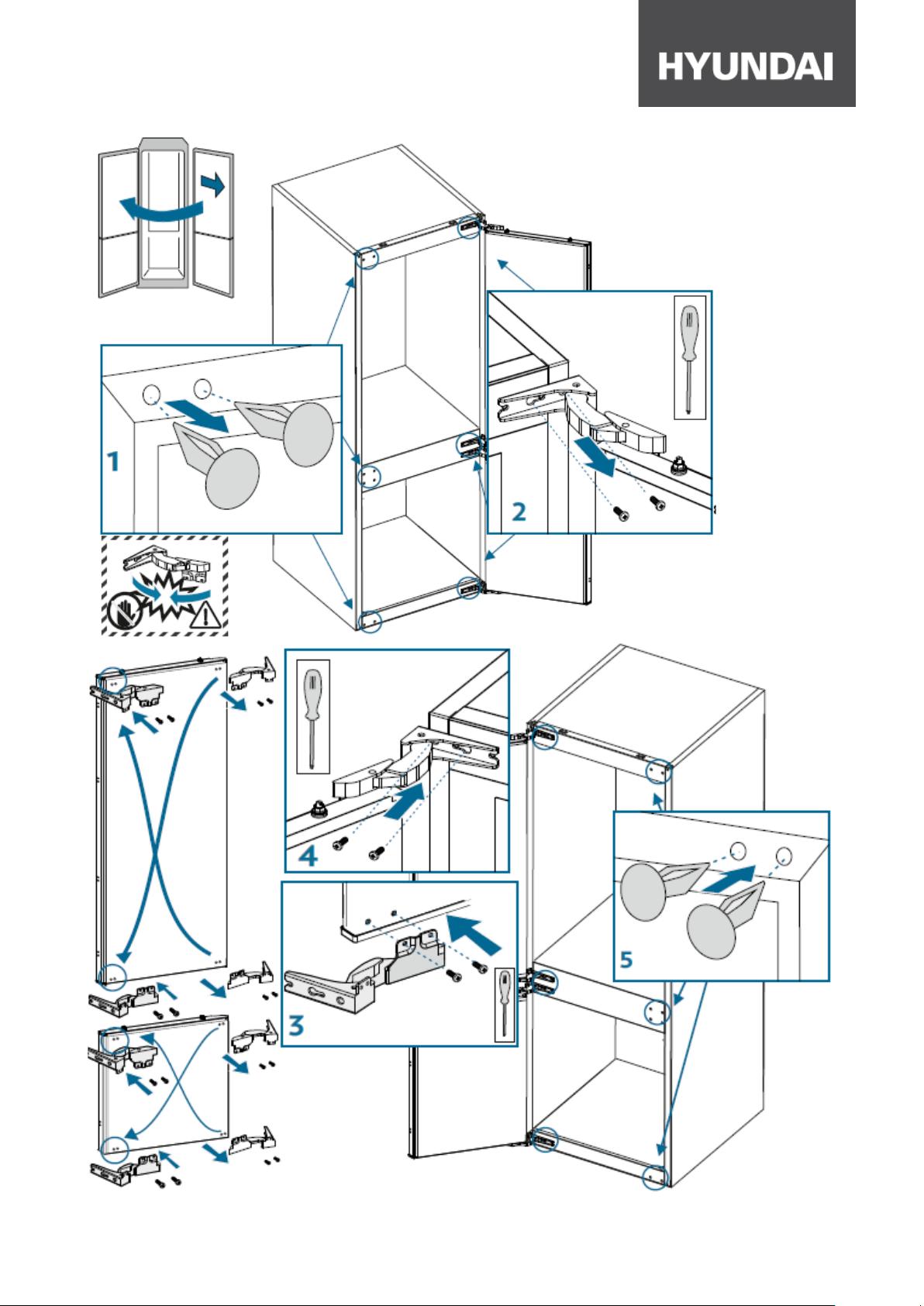 HYUNDAI

1

2

4

3

5