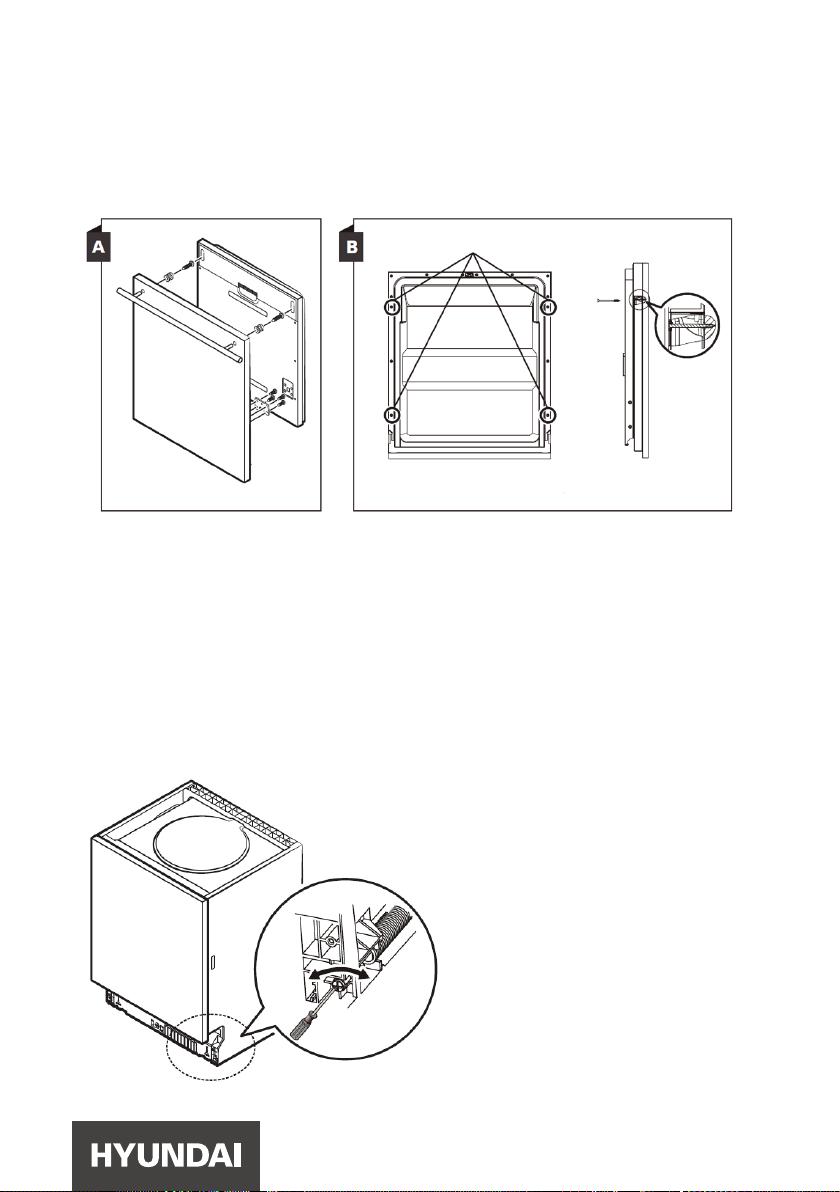 A

B

HYUNDAI