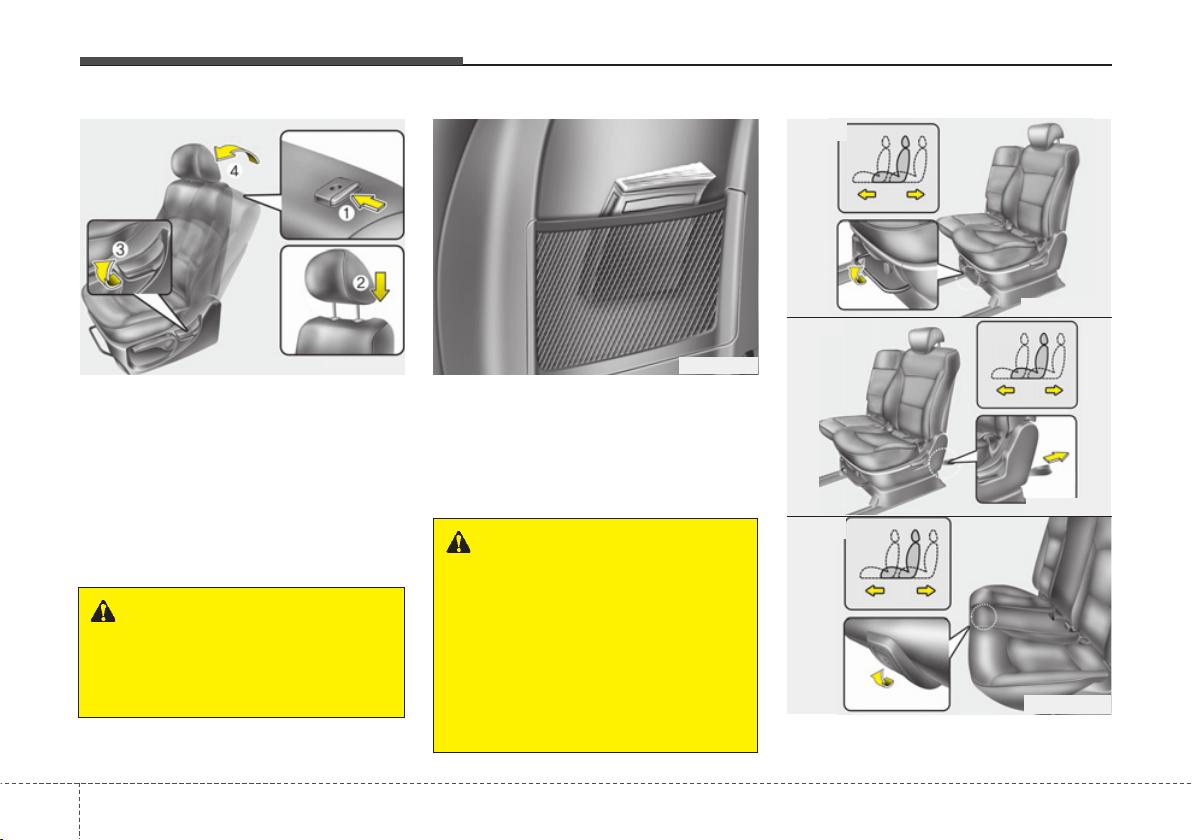 4

1

3

2