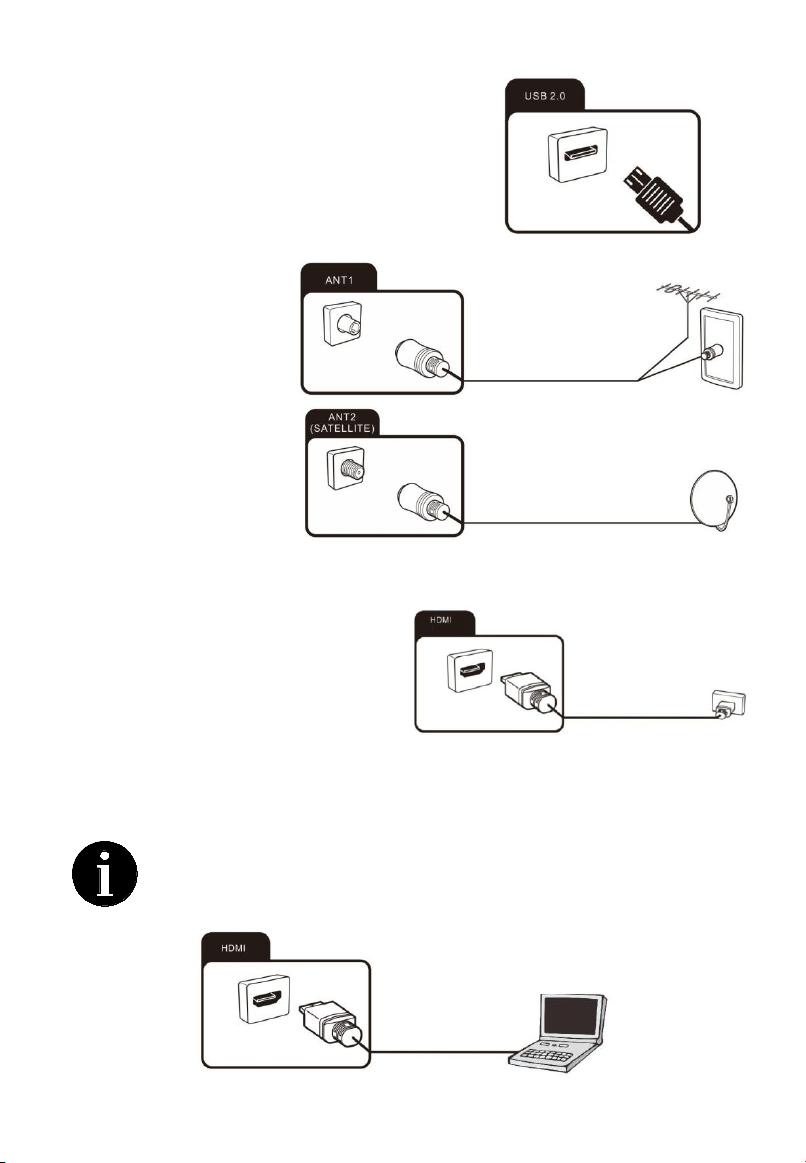 USB 2.0

ANT1

ANT2 (SATELLITE)

HDMI

HDMI