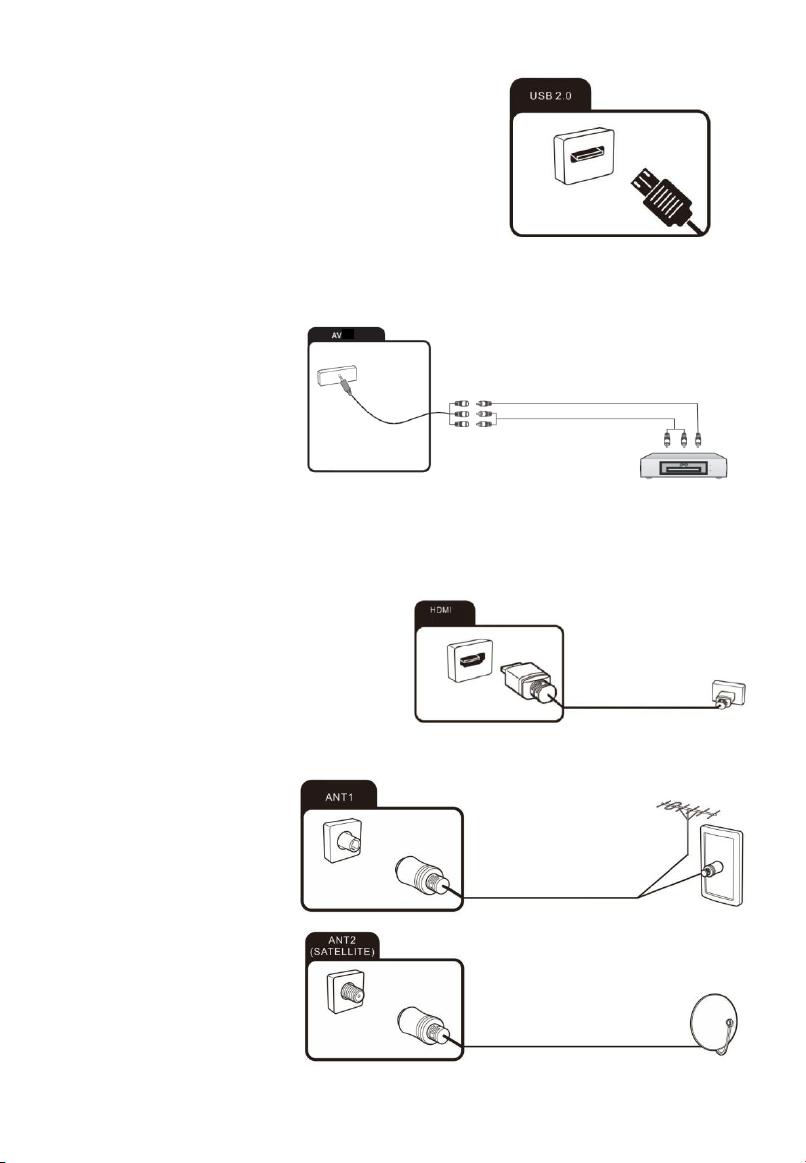 USB 2.0

AV

HDMI

ANT1

ANT2 (SATELLITE)