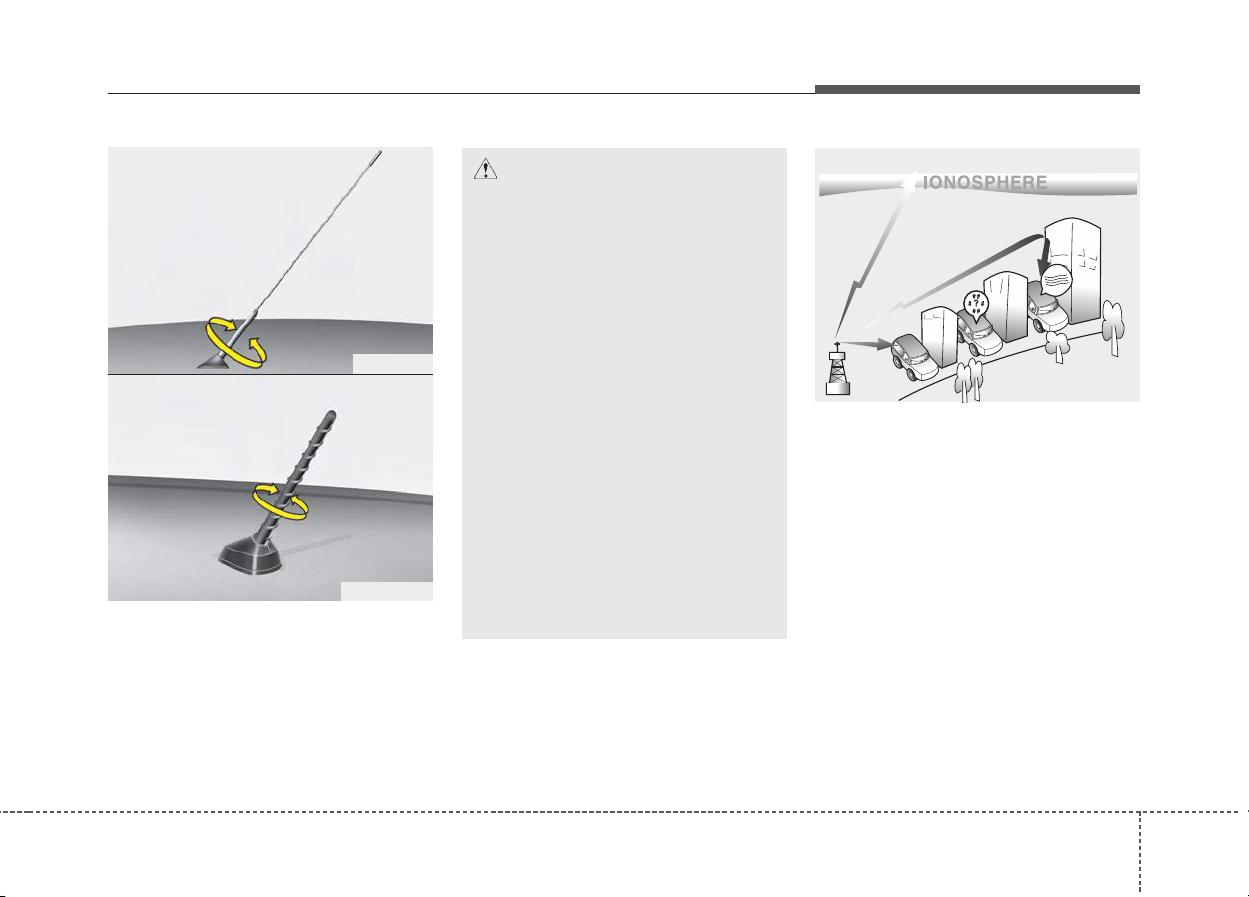 IONOSPHERE