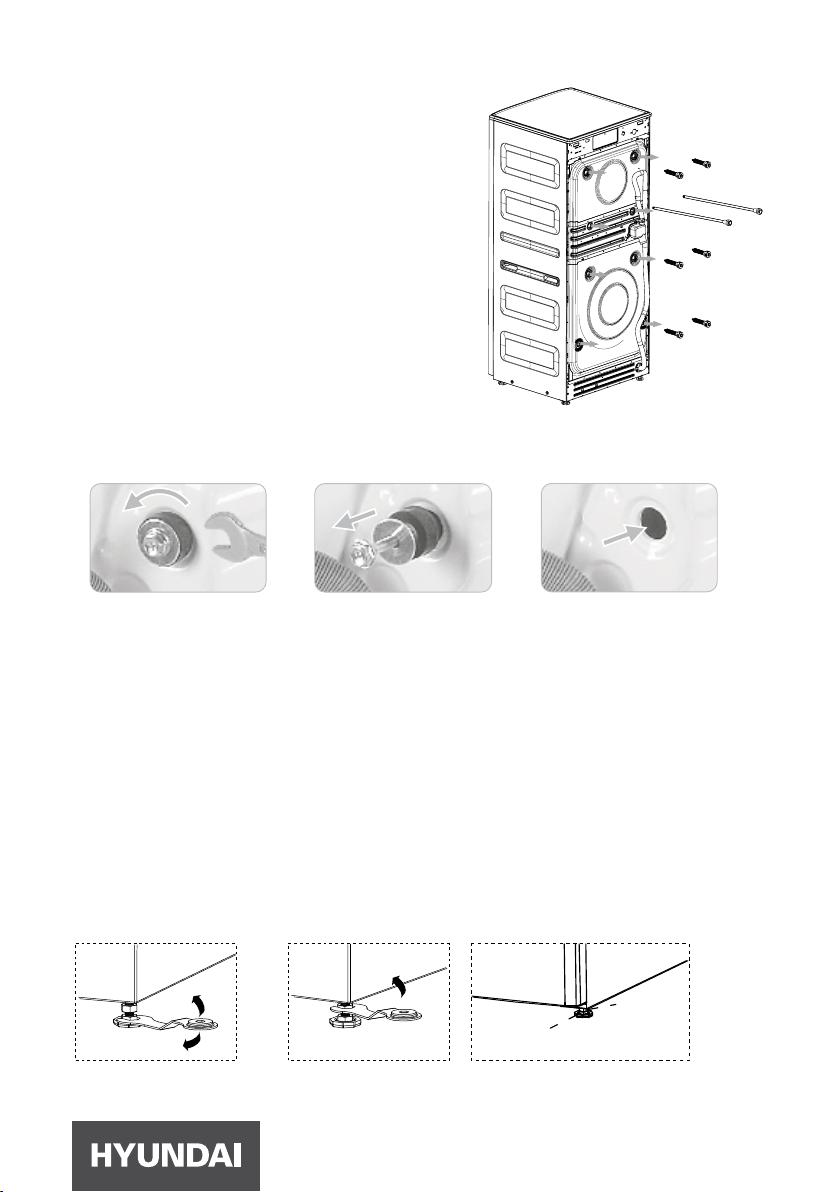 HYUNDAI