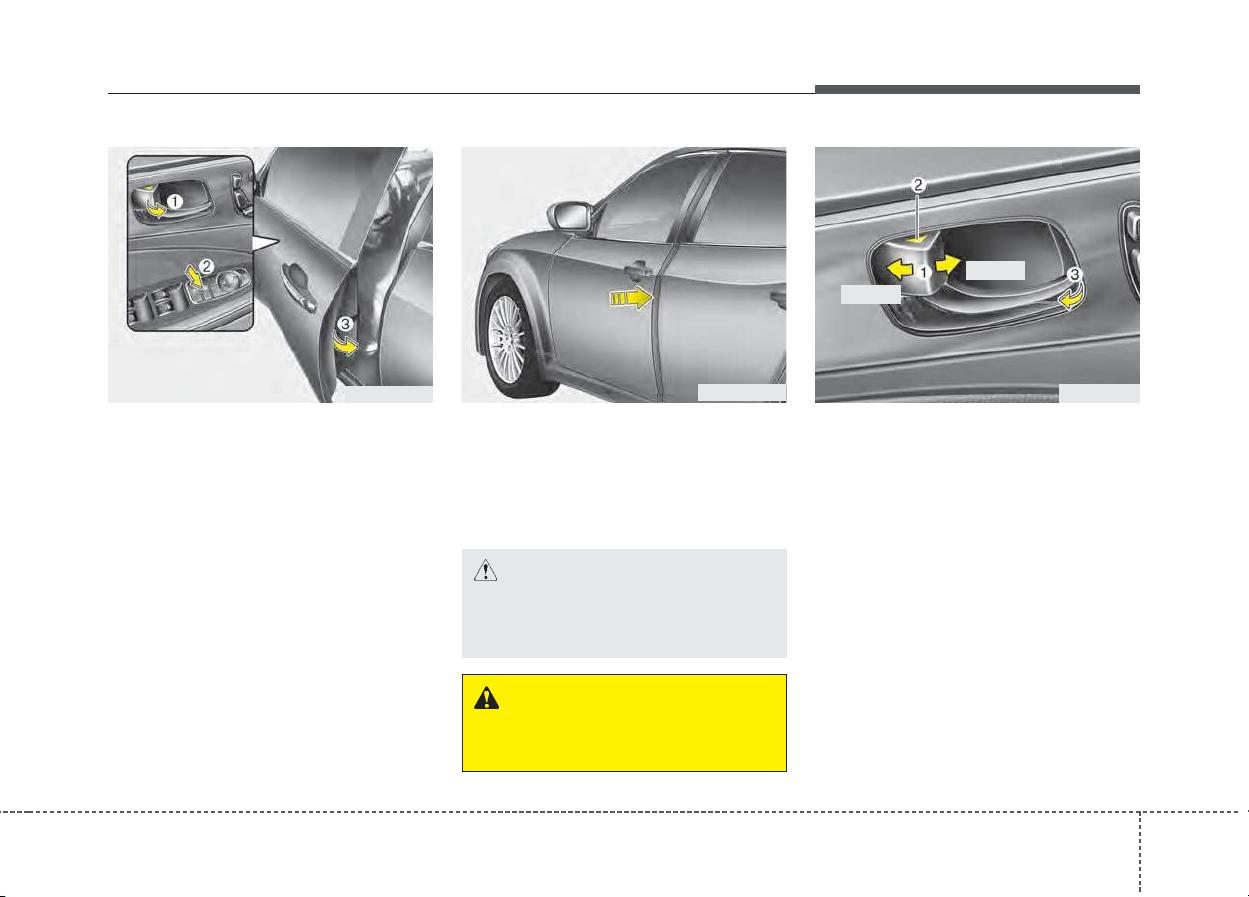 1

2

3

2

1

3