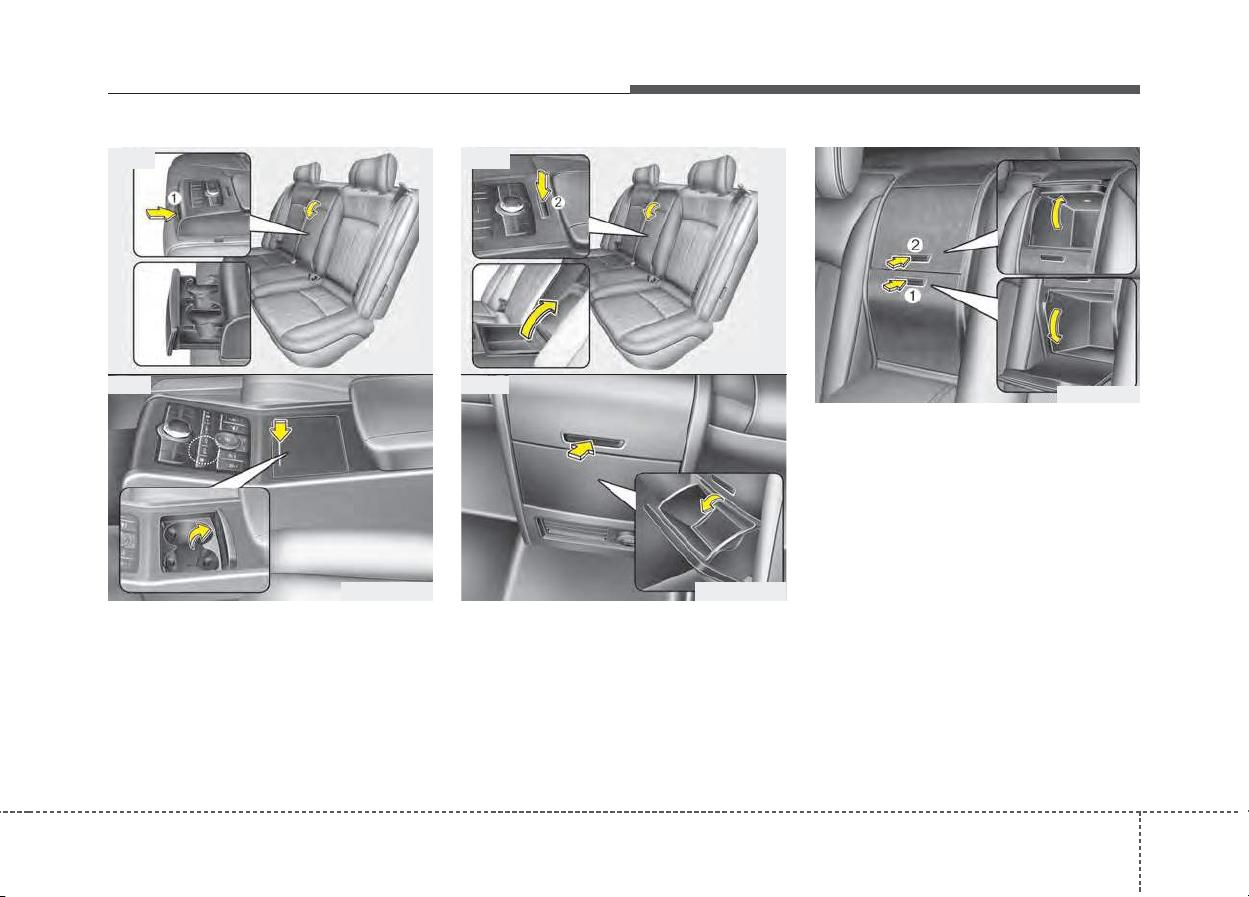 1

2

2

1