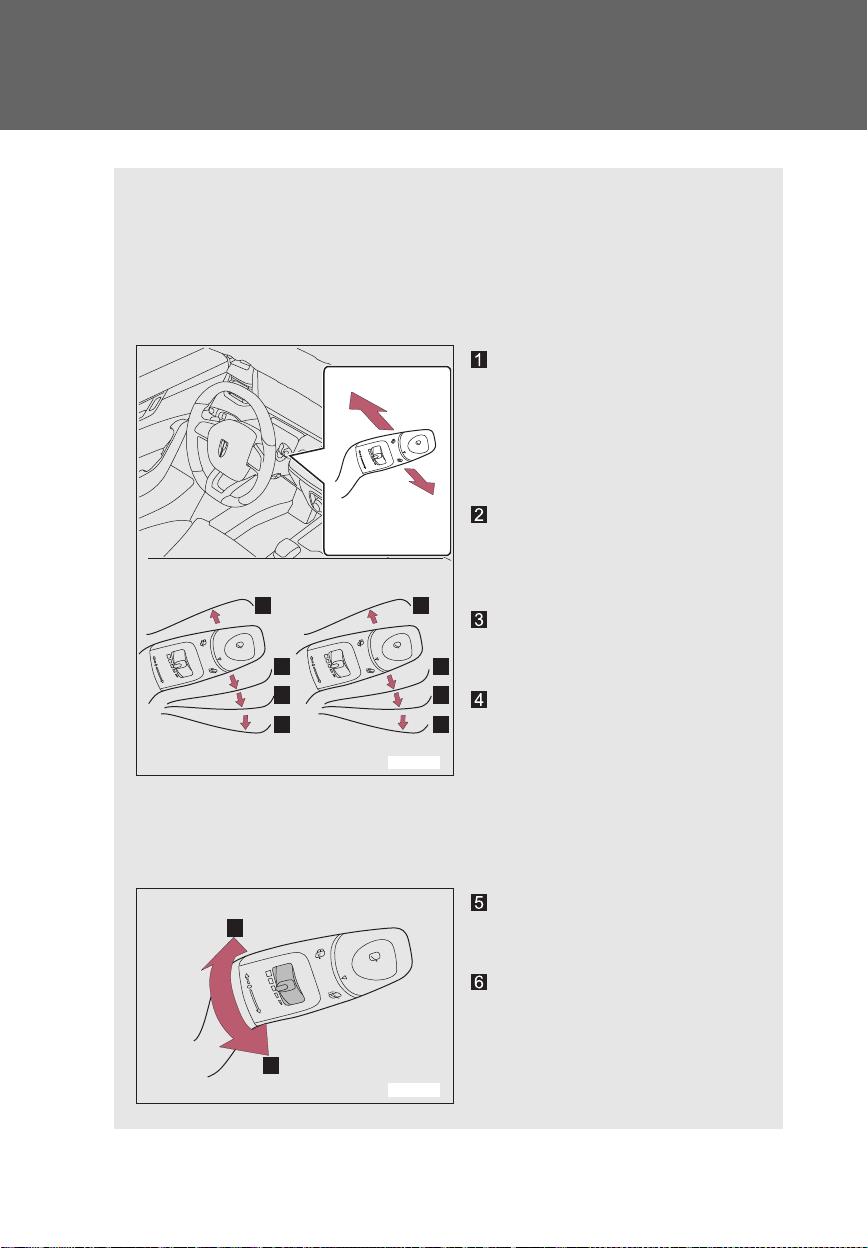 1

2

3

4

5

6