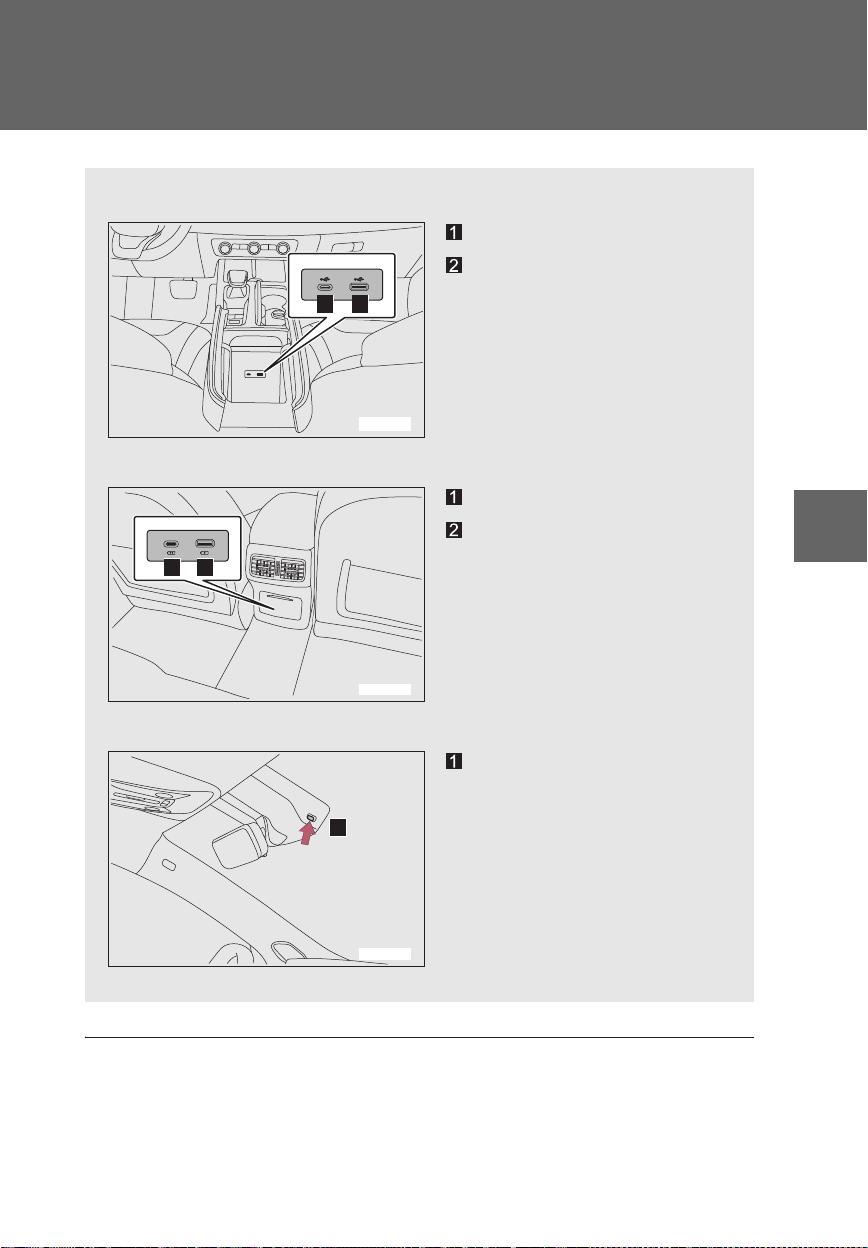 1

2

1

2

1