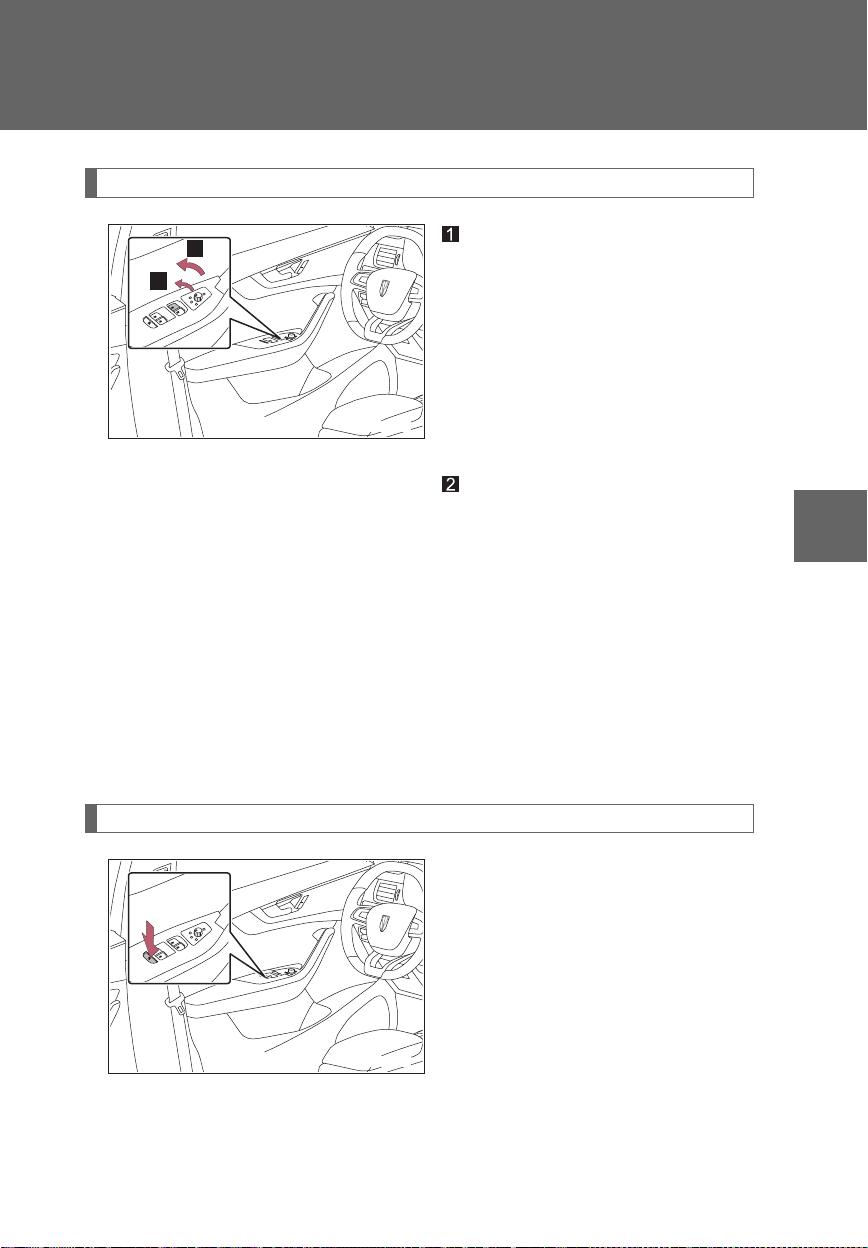 1

2