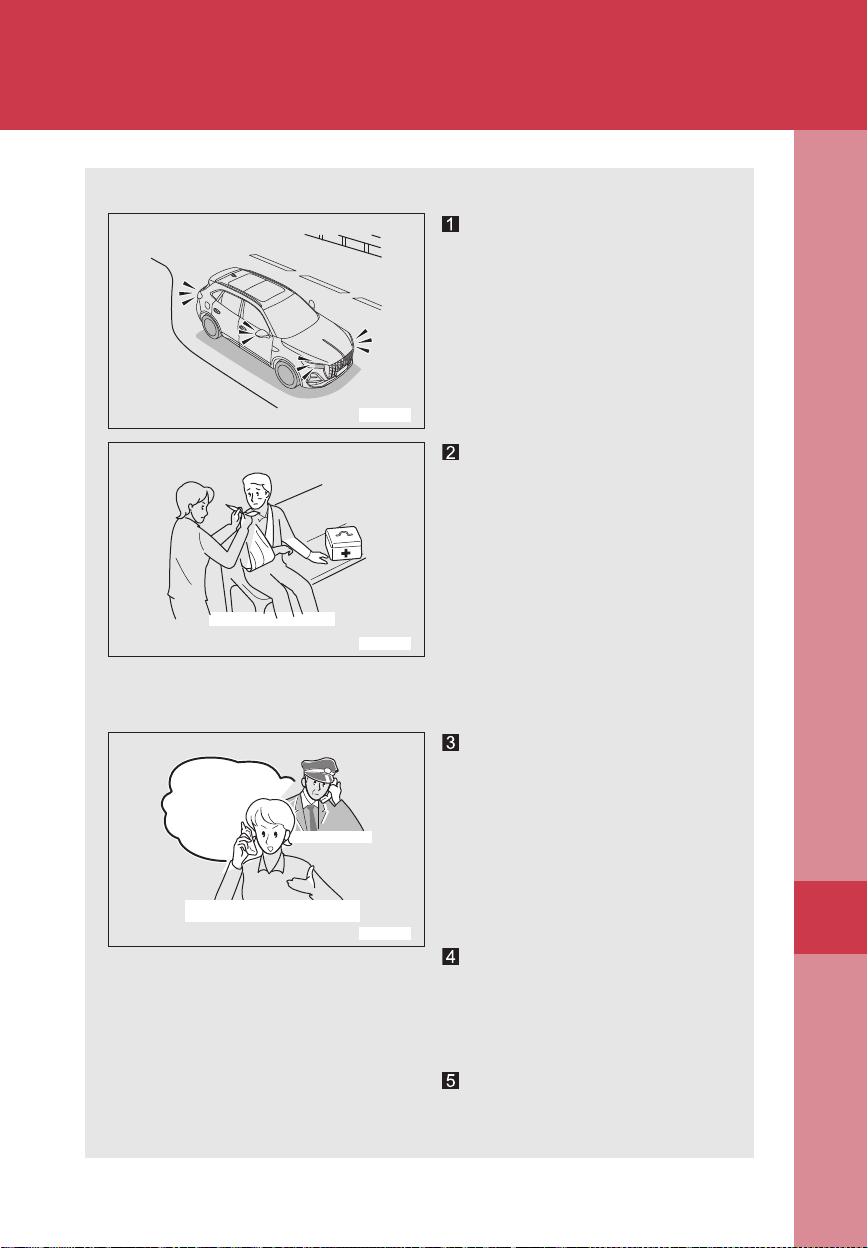 1

2

3

4

5