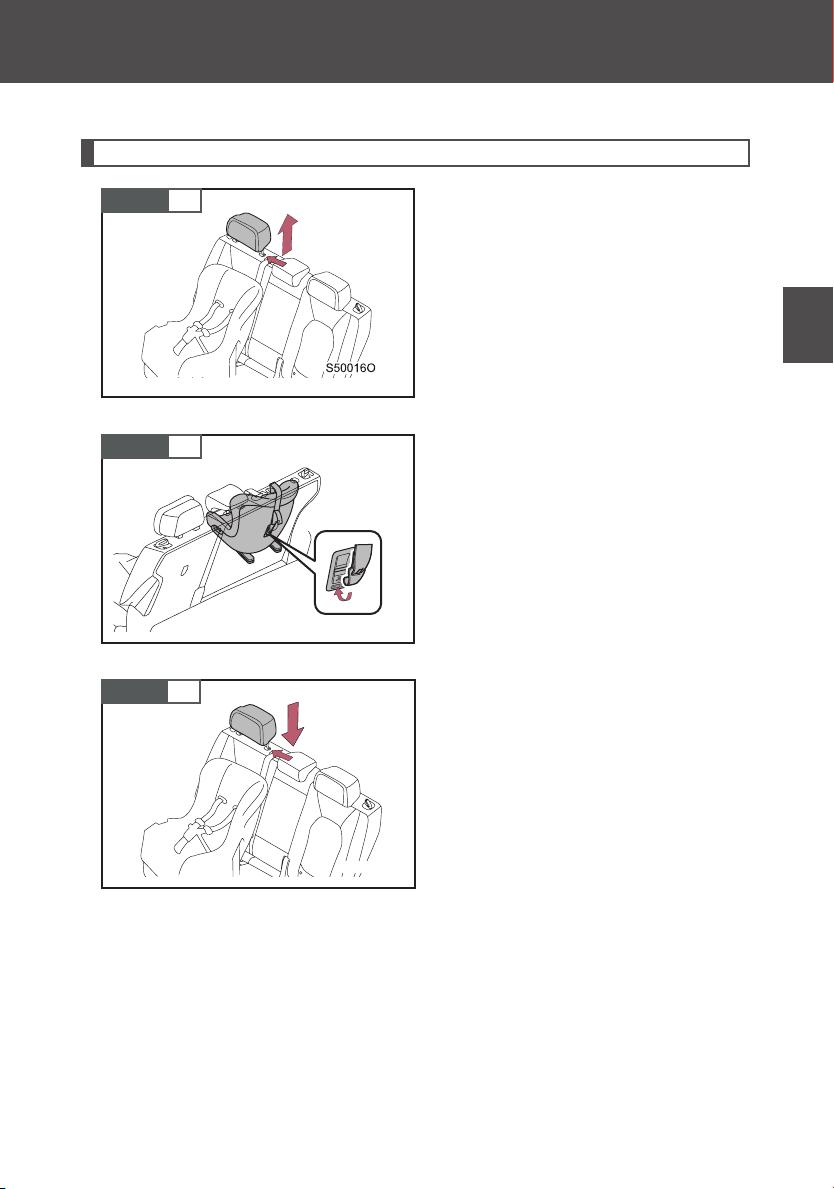 S50016O